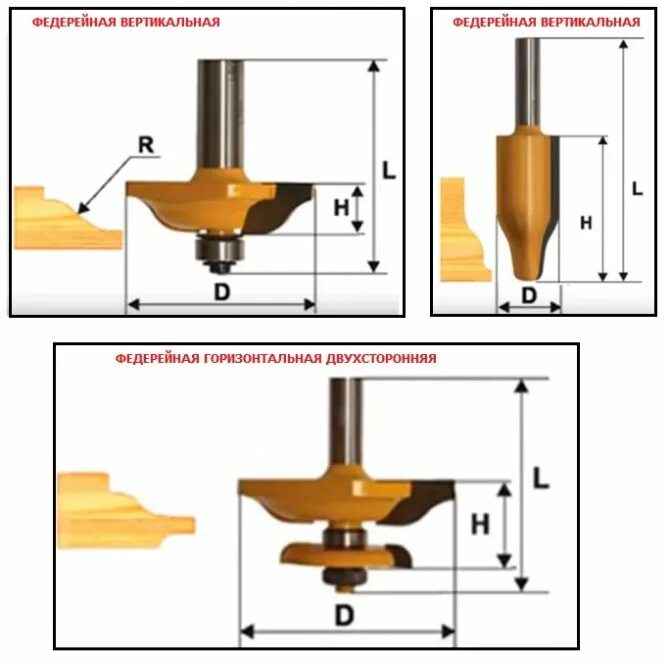 ФЕДЕРЕЙНАЯ ВЕРТИКАЛЬНАЯ

R

L

H

D

ФЕДЕРЕЙНАЯ ВЕРТИКАЛЬНАЯ

L

H

D

ФЕДЕРЕЙНАЯ ГОРИЗОНТАЛЬНАЯ ДВУХСТОРОННЯЯ

L

H

D