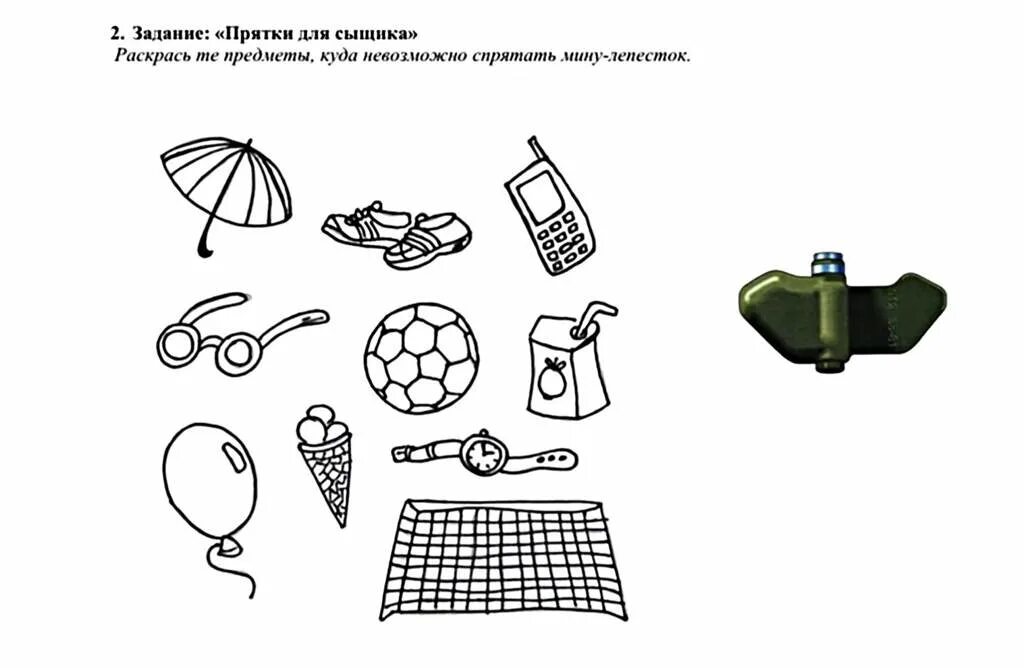 2. Задание: «Прятки для сыщика»
Раскрась те предметы, куда невозможно спрятать мину-лепесток.