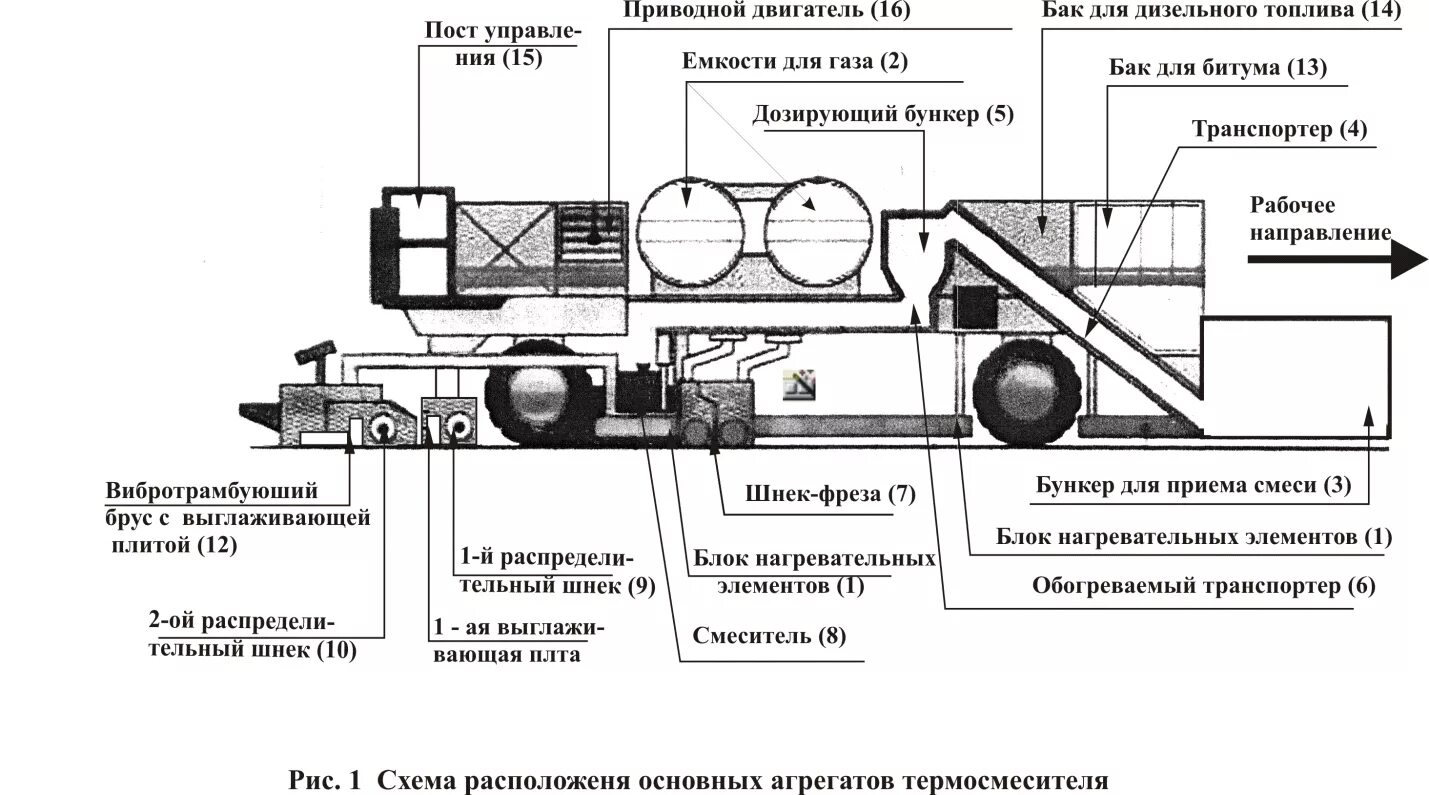 Пост управления (15)

Приводной двигатель (16)

Бак для дизельного топлива (14)

Емкости для газа (2)

Бак для битума (13)

Дозирующий бункер (5)

Транспортер (4)

Рабочее направление

Вибротрамбуюший брус с выглаживающей плитой (12)

Шнек-фреза (7)

Бункер для приема смеси (3)

Блок нагревательных элементов (1)

1-й распределительный шнек (9)

Блок нагревательных элементов (1)

Обогреваемый транспортер (6)

2-ой распределительный шнек (10)

1 - ая выглаживающая плта

Смеситель (8)

Рис. 1 Схема расположеня основных агрегатов термосмесителя