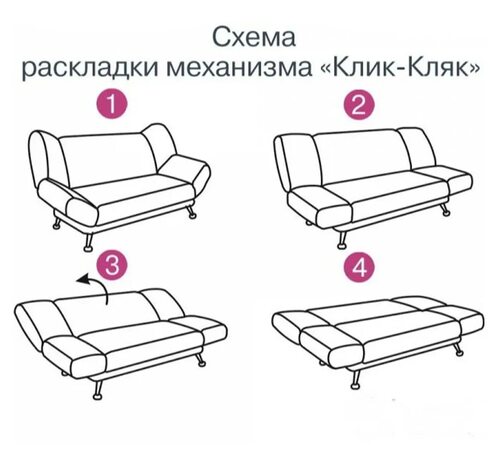 Схема
раскладки механизма «Клик-Кляк»

1

2

3

4