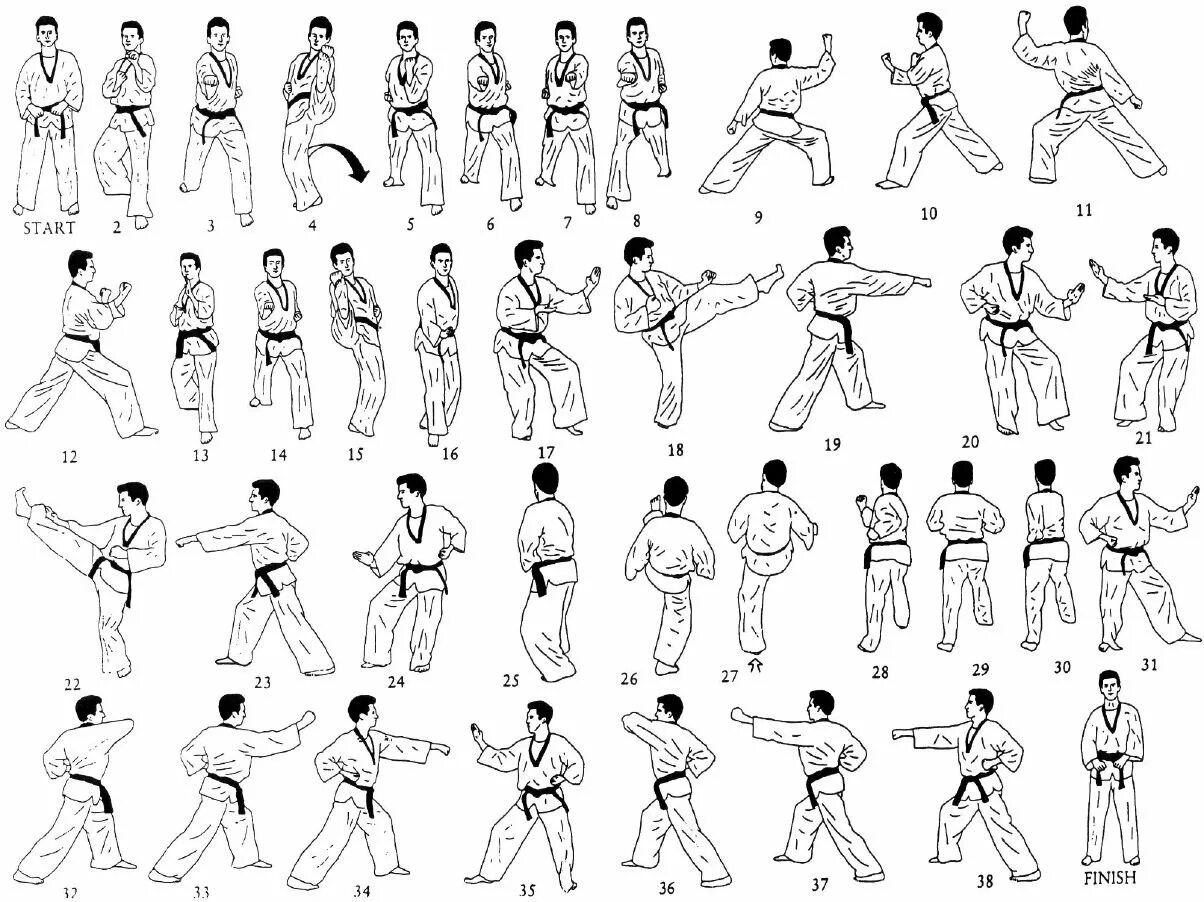 START 2 3 4 5 6 7 8 9 10 11

12 13 14 15 16 17 18 19 20 21

22 23 24 25 26 27 28 29 30 31

32 33 34 35 36 37 38 FINISH