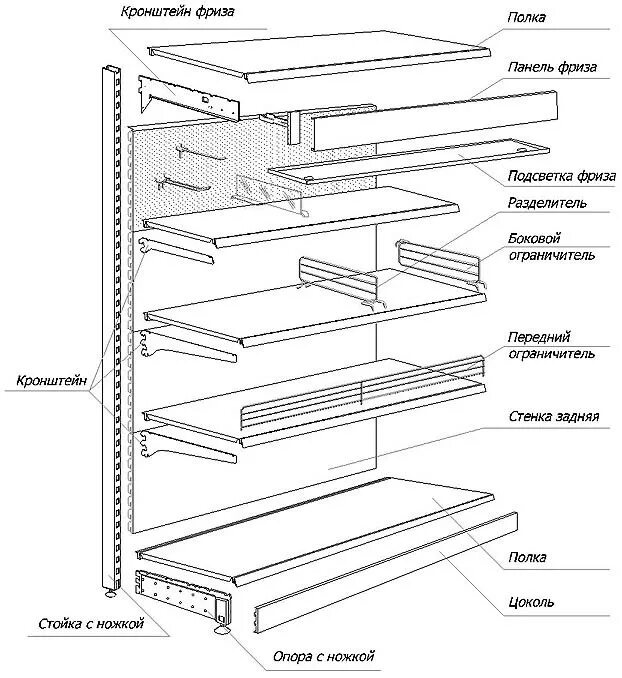 Кронштейн фриза

Полка

Панель фриза

Подсветка фриза

Разделитель

Боковой ограничитель

Передний ограничитель

Кронштейн

Стенка задняя

Полка

Цоколь

Стойка с ножкой

Опора с ножкой