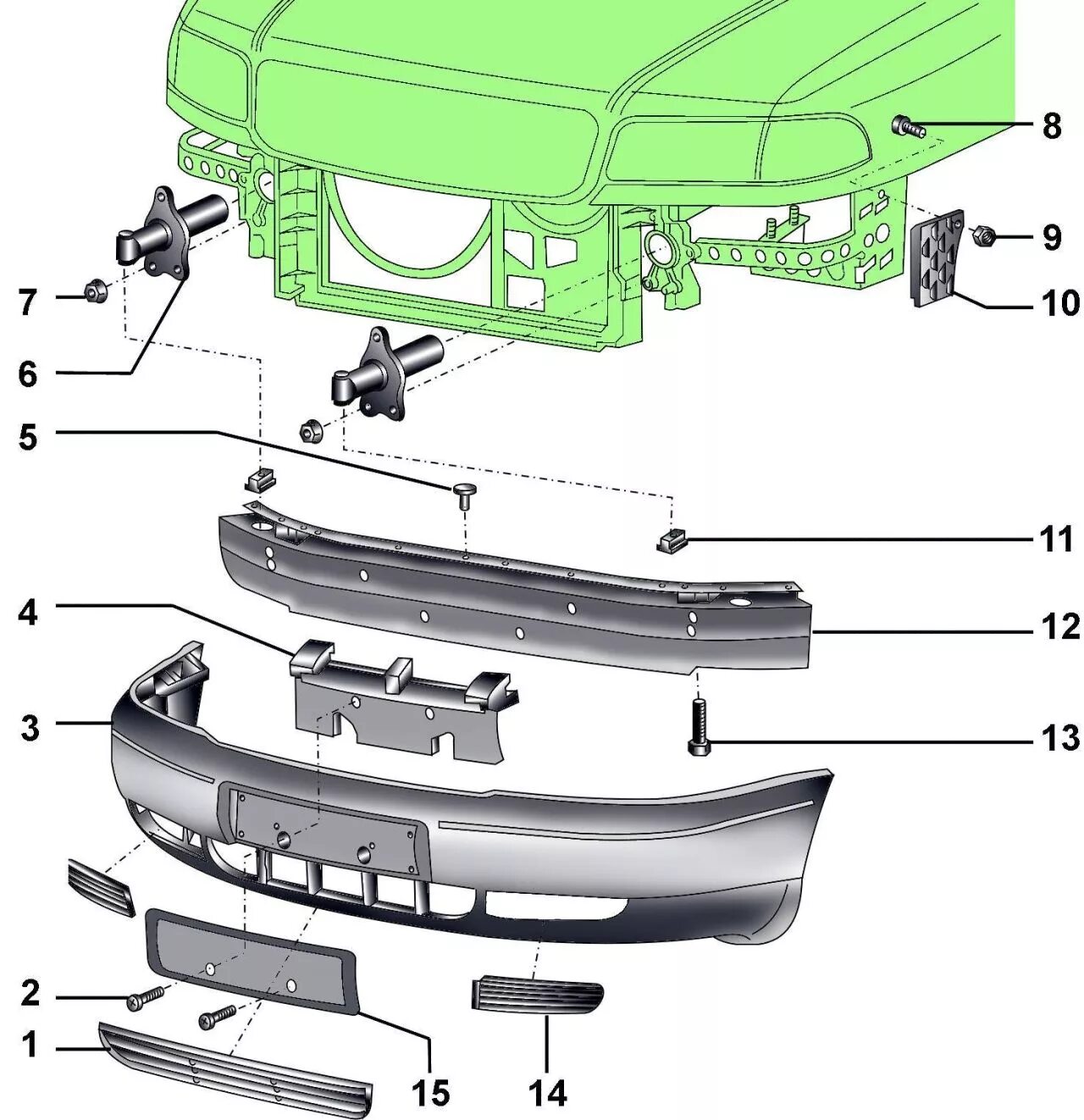 8
9
7
10
6
5
11
4
12
3
13
2
1
15
14