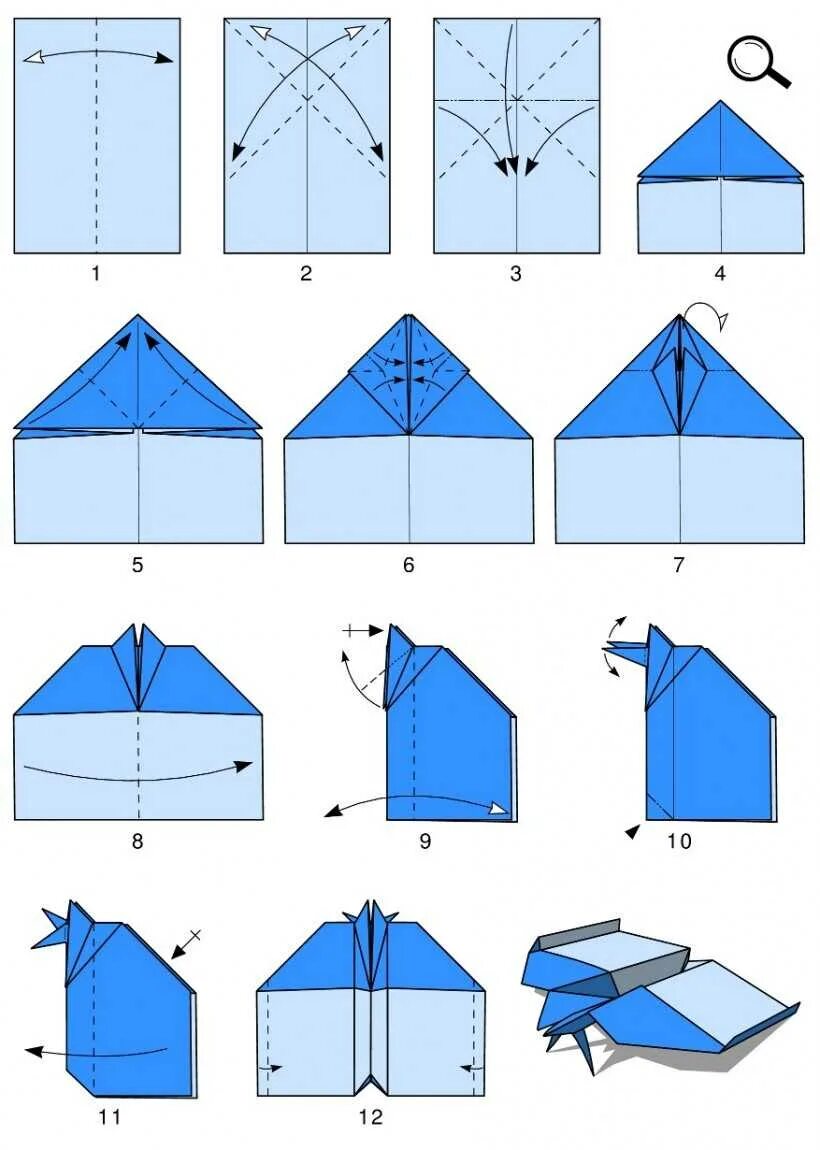 1
2
3
4
5
6
7
8
9
10
11
12