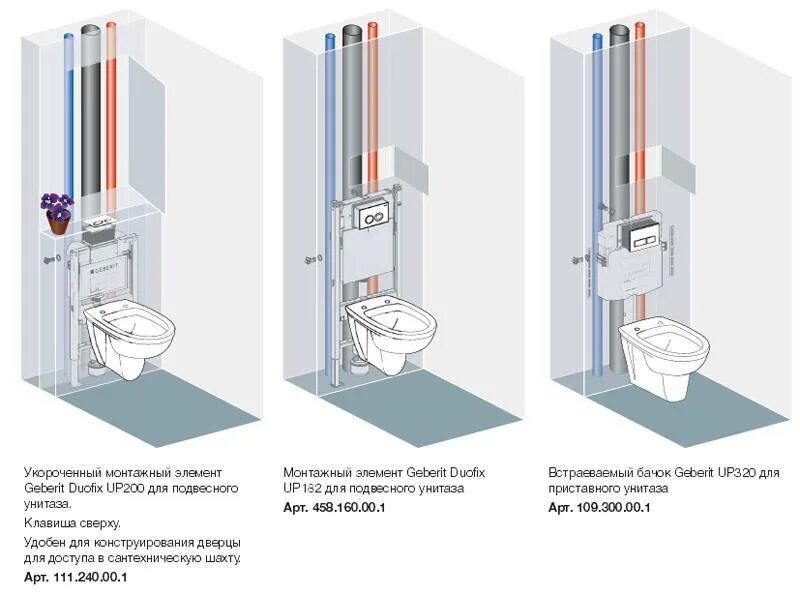 GEBERIT

Укороченный монтажный элемент Geberit Duofix UP200 для подвесного унитаза.

Клавиша сверху.

Удобен для конструирования дверцы для доступа в сантехническую шахту.

Арт. 111.240.00.1

Монтажный элемент Geberit Duofix UP182 для подвесного унитаза

Арт. 458.160.00.1

Встраеваемый бачок Geberit UP320 для приставного унитаза

Арт. 109.300.00.1