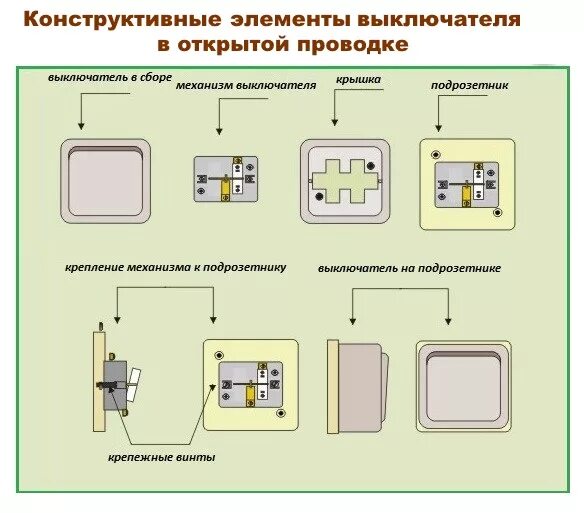 Конструктивные элементы выключателя в открытой проводке

выключатель в сборе

механизм выключателя

крышка

подрозетник

крепление механизма к подрозетнику

выключатель на подрозетнике

крепежные винты