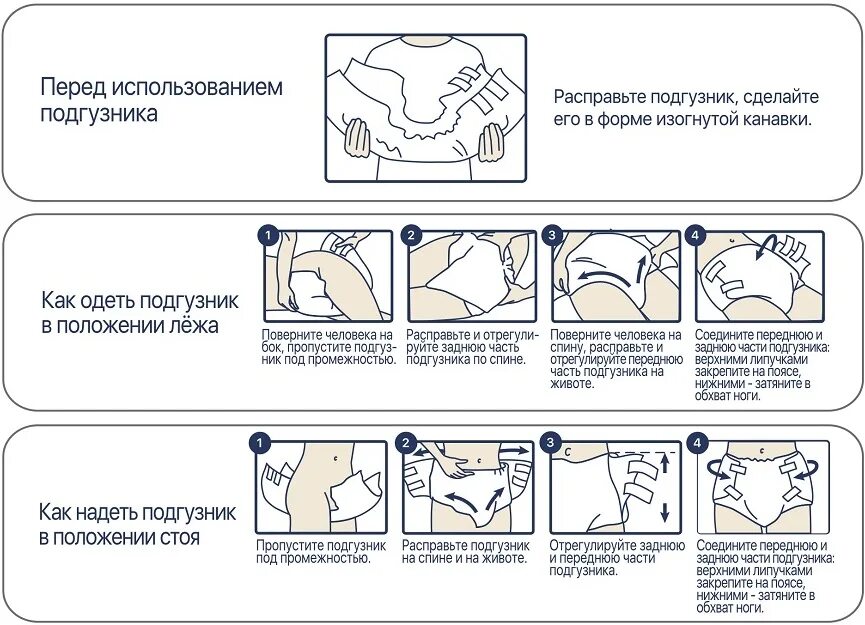 Перед использованием подгузника

Расправьте подгузник, сделайте его в форме изогнутой канавки.

Как одеть подгузник в положении лёжа

1
Поверните человека на бок, пропустите подгузник под промежностью.

2
Расправьте и отрегулируйте заднюю часть подгузника по спине.

3
Поверните человека на спину, расправьте и отрегулируйте переднюю часть подгузника на животе.

4
Соедините переднюю и заднюю части подгузника: верхними липучками закрепите на поясе, нижними - затяните в обхват ноги.

Как надеть подгузник в положении стоя

1
Пропустите подгузник под промежностью.

2
Расправьте подгузник на спине и на животе.

3
Отрегулируйте заднюю и переднюю части подгузника.

4
Соедините переднюю и заднюю части подгузника: верхними липучками закрепите на поясе, нижними - затяните в обхват ноги.