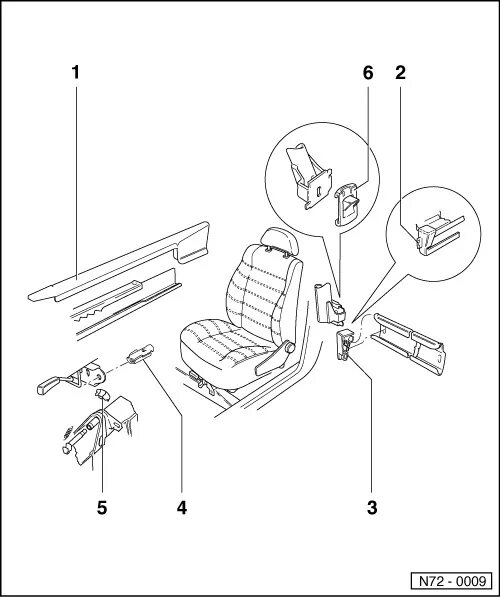 1

6

2

5

4

3

N72 - 0009