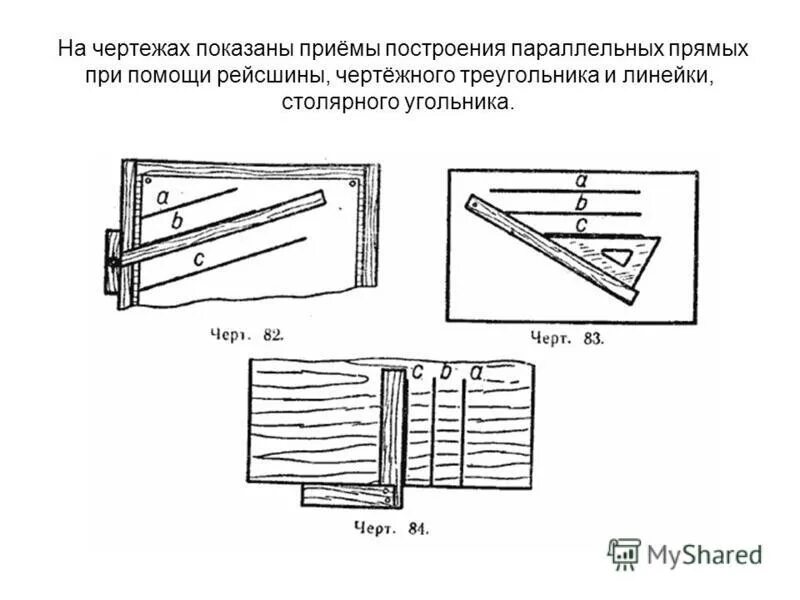 На чертежах показаны приёмы построения параллельных прямых при помощи рейсшины, чертёжного треугольника и линейки, столярного угольника.

a
b
c
Черт. 82.

a
b
c
Черт. 83.

c b a
Черт. 84.

MyShared