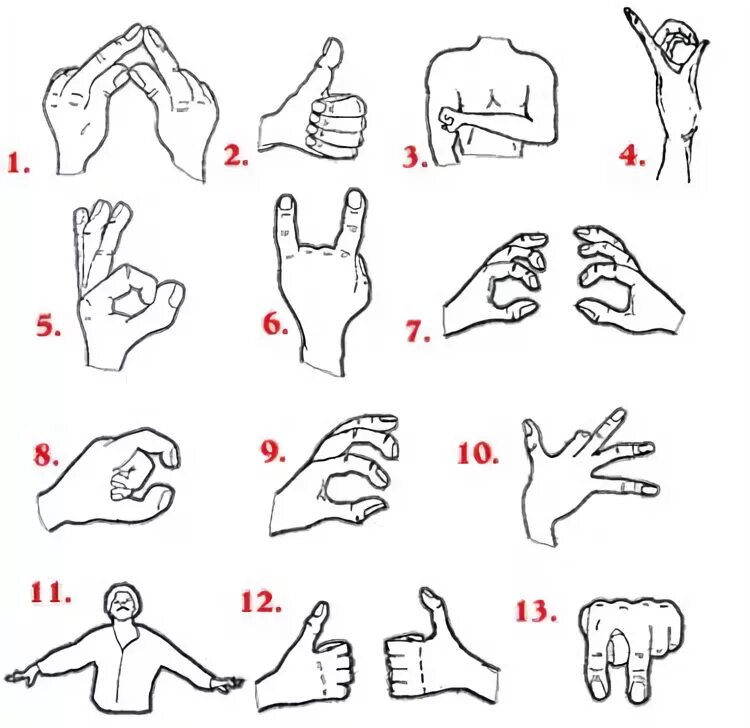 1.
2.
3.
4.
5.
6.
7.
8.
9.
10.
11.
12.
13.