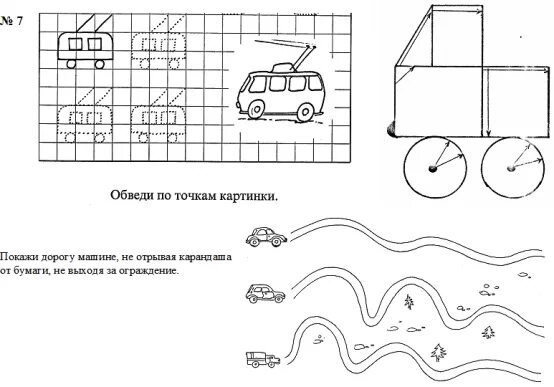 № 7

Обведи по точкам картинки.

Покажи дорогу машине, не отрывая карандаша от бумаги, не выходя за ограждение.