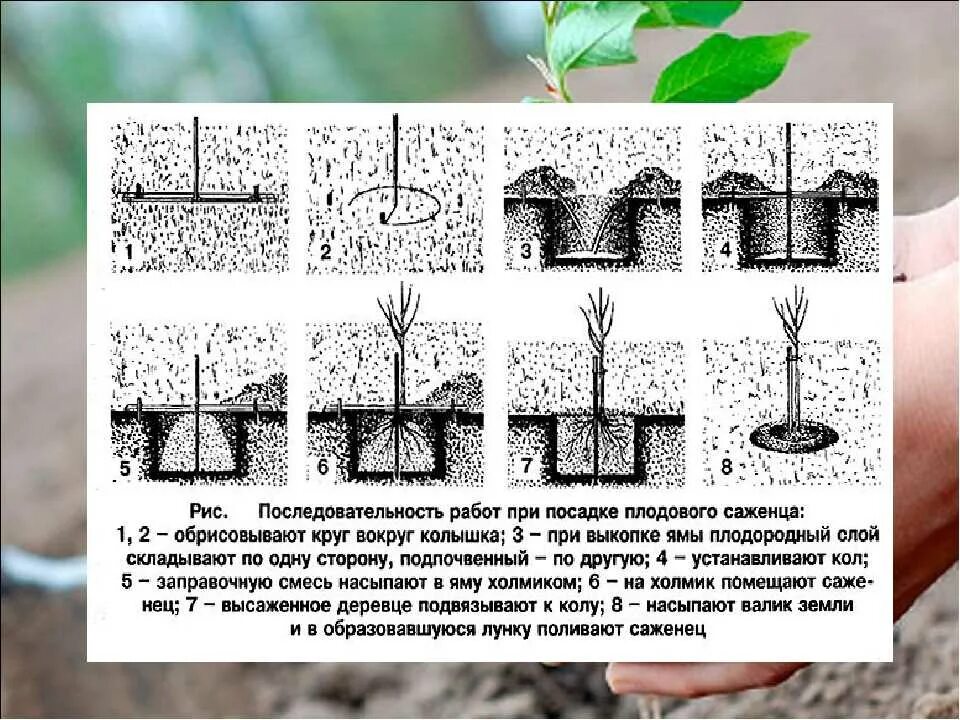 1

2

3

4

5

6

7

8

Рис. Последовательность работ при посадке плодового саженца: 1, 2 – обрисовывают круг вокруг колышка; 3 – при выкопке ямы плодородный слой складывают по одну сторону, подпочвенный – по другую; 4 – устанавливают кол; 5 – заправочную смесь насыпают в яму холмиком; 6 – на холмик помещают саженец; 7 – высаженное деревце подвязывают к колу; 8 – насыпают валик земли и в образовавшуюся лунку поливают саженец