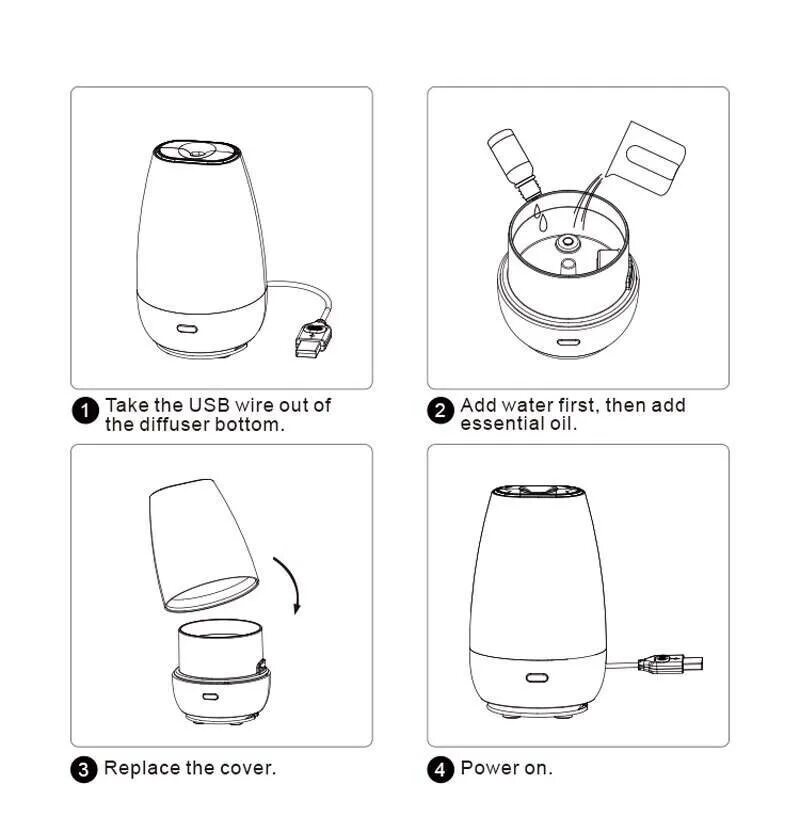 1 Take the USB wire out of the diffuser bottom.

2 Add water first, then add essential oil.

3 Replace the cover.

4 Power on.