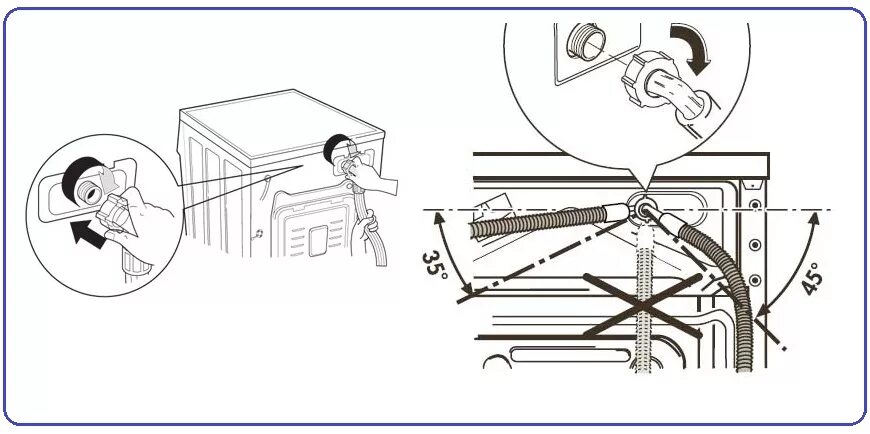 35°
45°