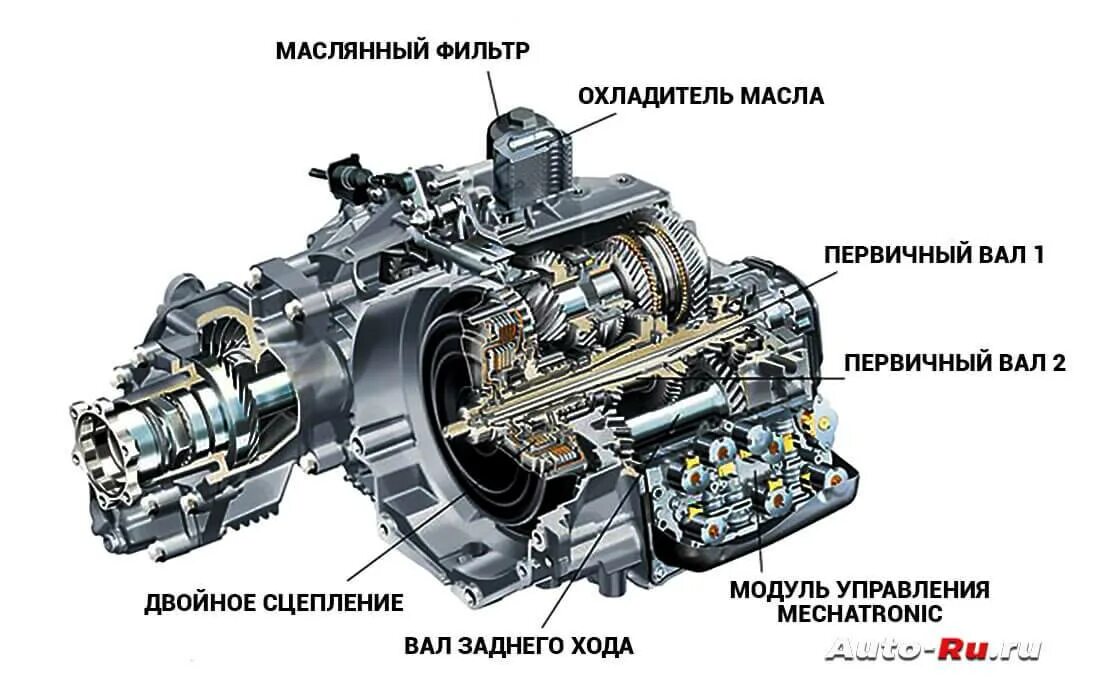 МАСЛЯННЫЙ ФИЛЬТР
ОХЛАДИТЕЛЬ МАСЛА
ПЕРВИЧНЫЙ ВАЛ 1
ПЕРВИЧНЫЙ ВАЛ 2
ДВОЙНОЕ СЦЕПЛЕНИЕ
ВАЛ ЗАДНЕГО ХОДА
МОДУЛЬ УПРАВЛЕНИЯ MECHATRONIC
Auto-Ru.ru