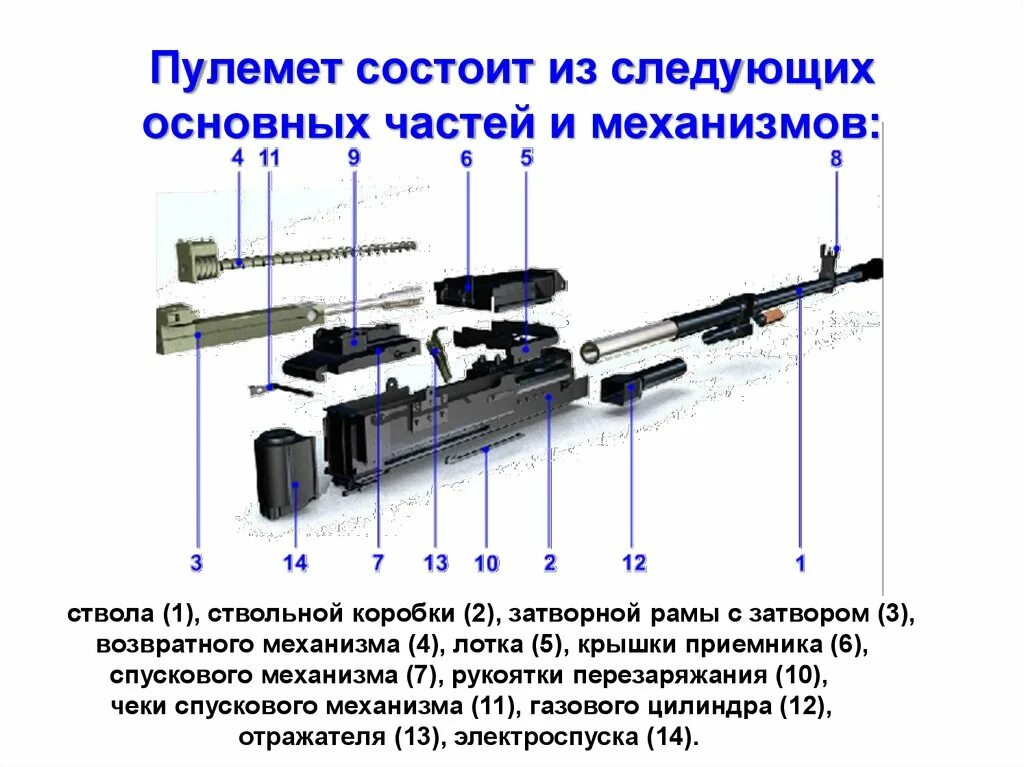 Пулемет состоит из следующих основных частей и механизмов:

4
11
9
6
5
8
3
14
7
13
10
2
12
1

ствола (1), ствольной коробки (2), затворной рамы с затвором (3), возвратного механизма (4), лотка (5), крышки приемника (6), спускового механизма (7), рукоятки перезаряжания (10), чеки спускового механизма (11), газового цилиндра (12), отражателя (13), электроспуска (14).