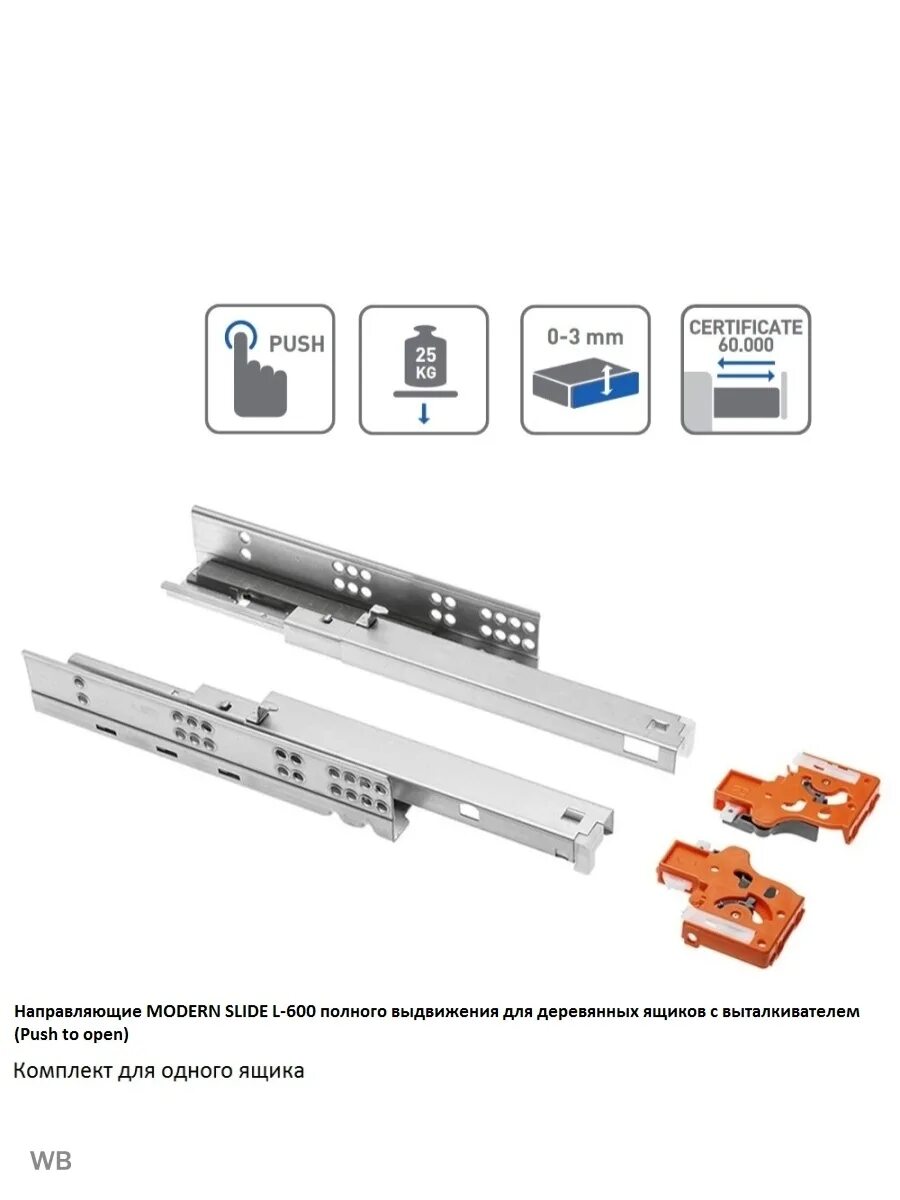 PUSH

25 KG

0-3 mm

CERTIFICATE 60.000

Направляющие MODERN SLIDE L-600 полного выдвижения для деревянных ящиков с выталкивателем (Push to open)

Комплект для одного ящика

WB