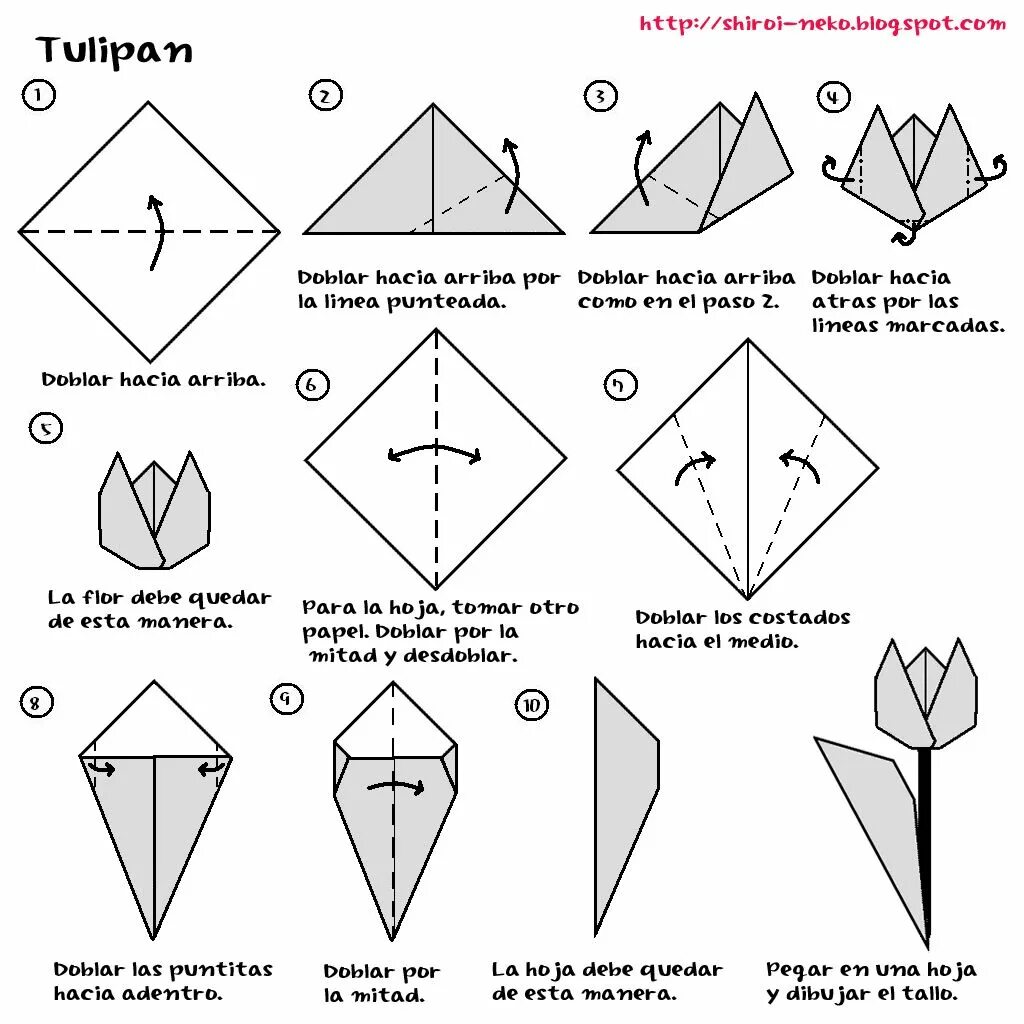 Tulipan

http://shiroi-neko.blogspot.com

1

Doblar hacia arriba.

2

Doblar hacia arriba por la linea punteada.

3

Doblar hacia arriba como en el paso 2.

4

Doblar hacia atras por las lineas marcadas.

5

La flor debe quedar de esta manera.

6

Para la hoja, tomar otro papel. Doblar por la mitad y desdoblar.

7

Doblar los costados hacia el medio.

8

Doblar las puntitas hacia adentro.

9

Doblar por la mitad.

10

La hoja debe quedar de esta manera.

Pegar en una hoja y dibujar el tallo.