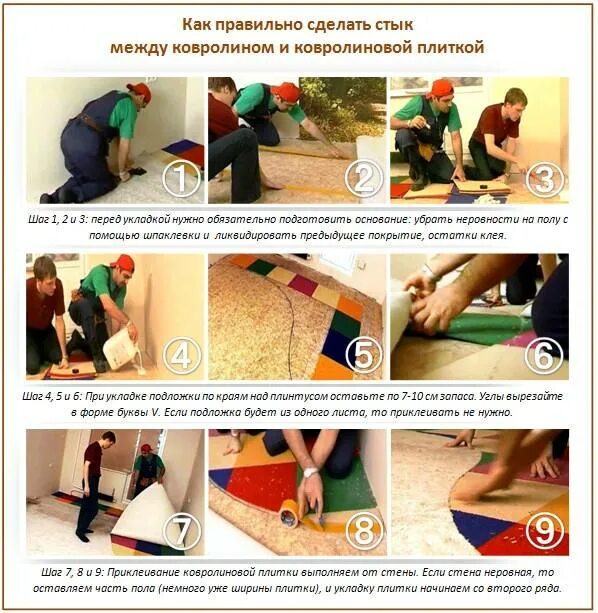 Как правильно сделать стык между ковролином и ковролиновой плиткой

1

2

3

Шаг 1, 2 и 3: перед укладкой нужно обязательно подготовить основание: убрать неровности на полу с помощью шпаклевки и ликвидировать предыдущее покрытие, остатки клея.

4

5

6

Шаг 4, 5 и 6: При укладке подложки по краям над плинтусом оставьте по 7-10 см запаса. Углы вырезайте в форме буквы V. Если подложка будет из одного листа, то приклеивать не нужно.

7

8

9

Шаг 7, 8 и 9: Приклеивание ковролиновой плитки выполняем от стены. Если стена неровная, то оставляем часть пола (немного уже ширины плитки), и укладку плитки начинаем со второго ряда.