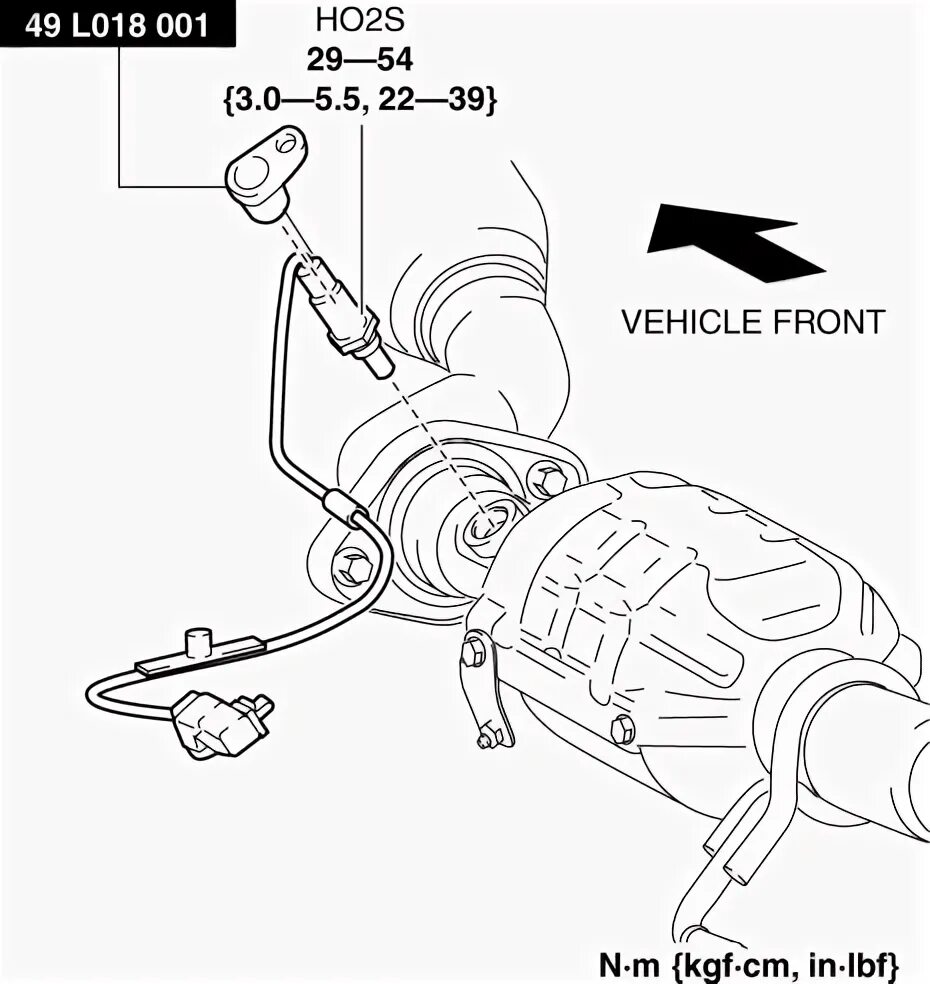 49 L018 001

HO2S
29—54
{3.0—5.5, 22—39}

VEHICLE FRONT

N·m {kgf·cm, in·lbf}