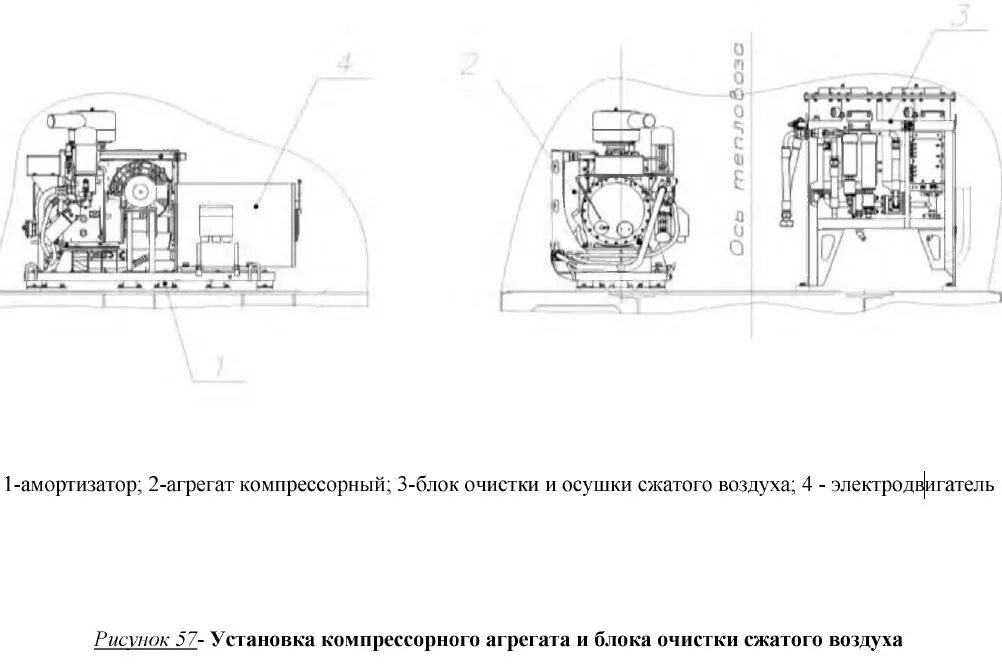 4

2

3

Ось тепловоза

1

1-амортизатор; 2-агрегат компрессорный; 3-блок очистки и осушки сжатого воздуха; 4 - электродвигатель

Рисунок 57- Установка компрессорного агрегата и блока очистки сжатого воздуха