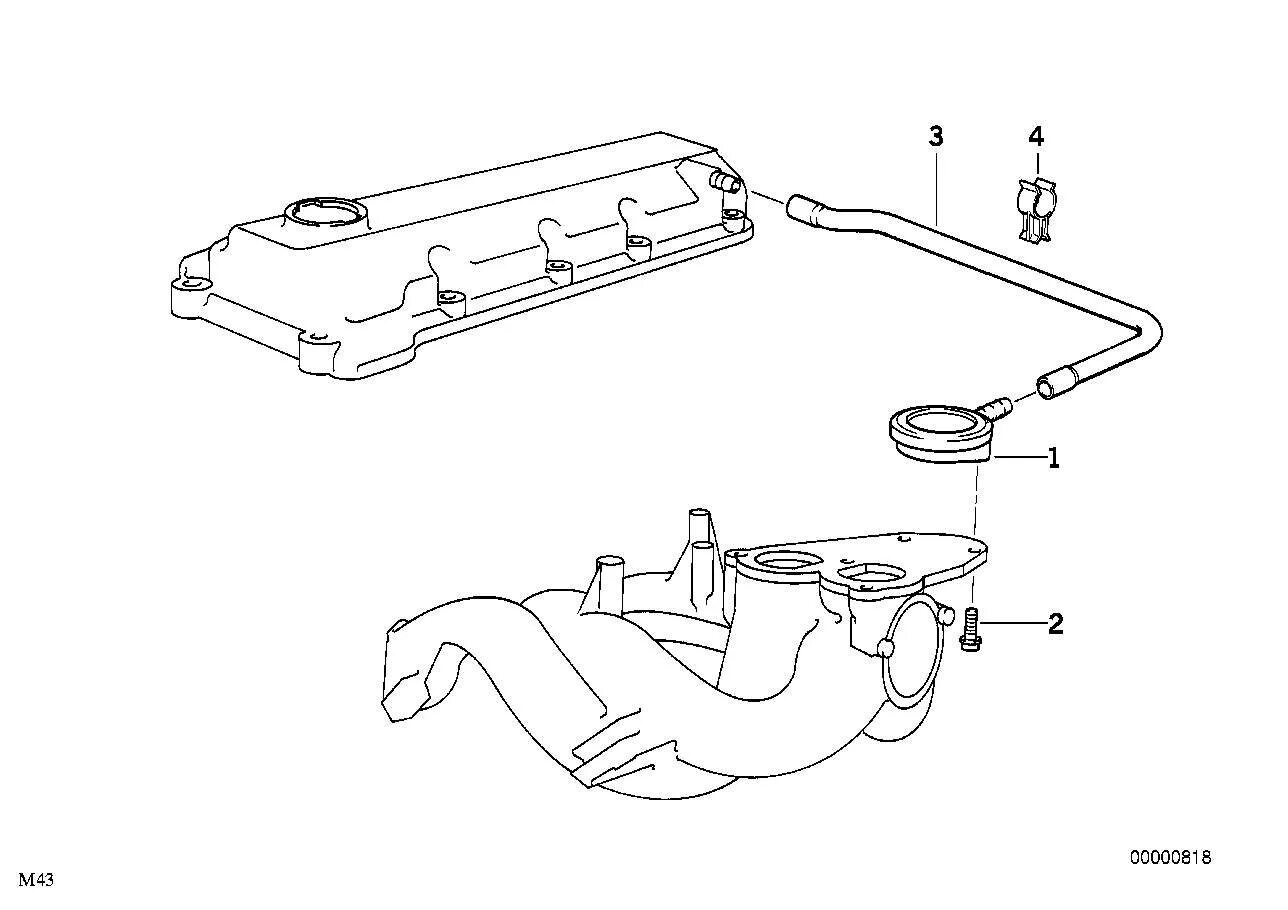 3
4
1
2
00000818
M43