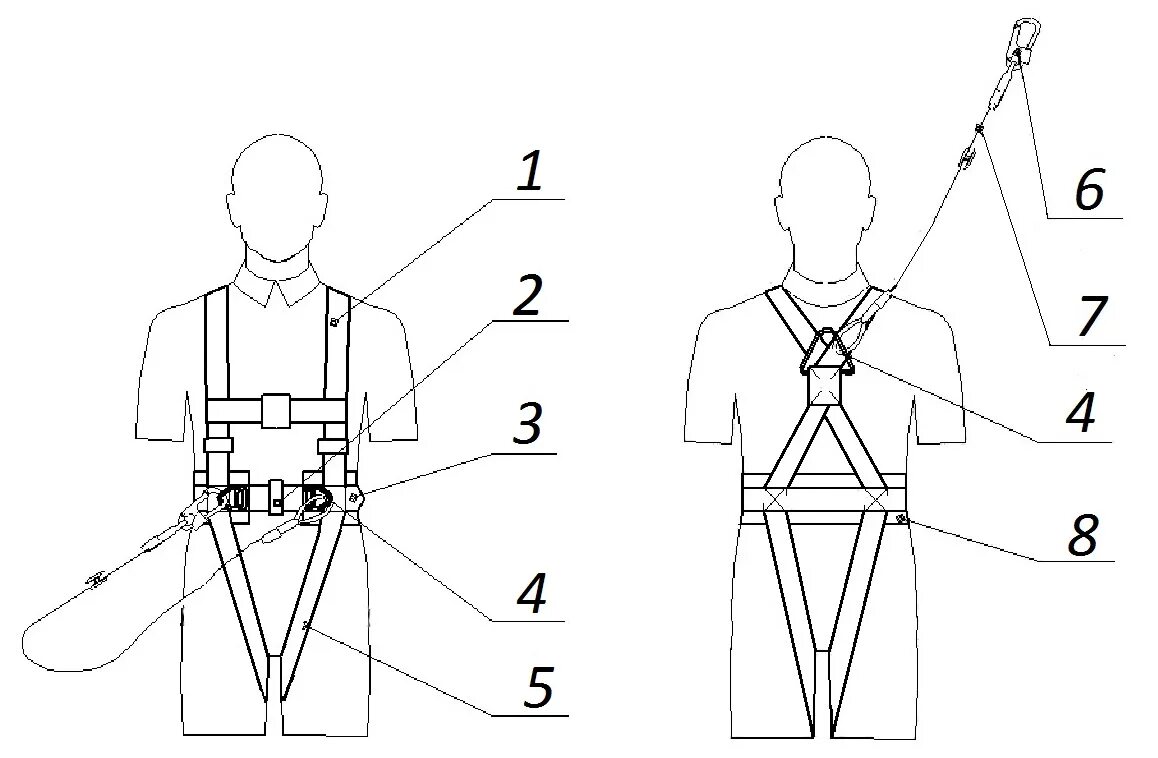 1
2
3
4
5
6
7
4
8