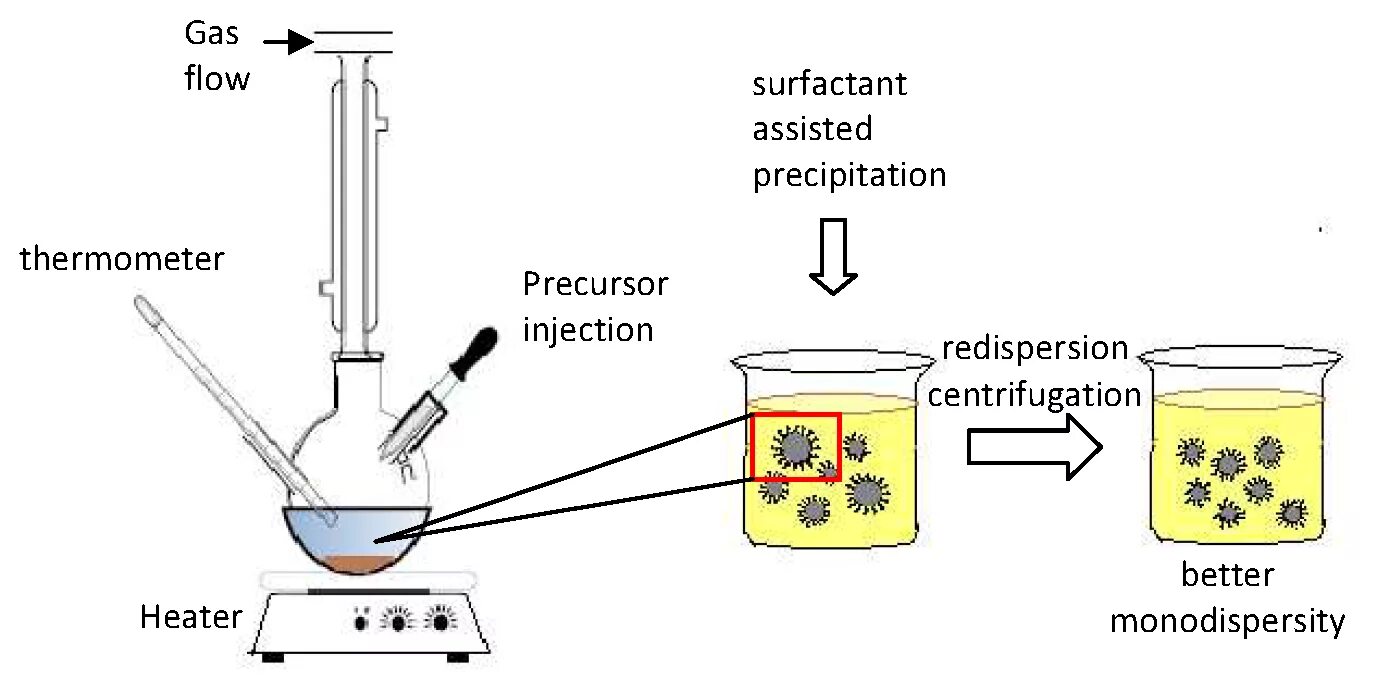 Gas flow

thermometer

Precursor injection

Heater

surfactant assisted precipitation

redispersion centrifugation

better monodispersity