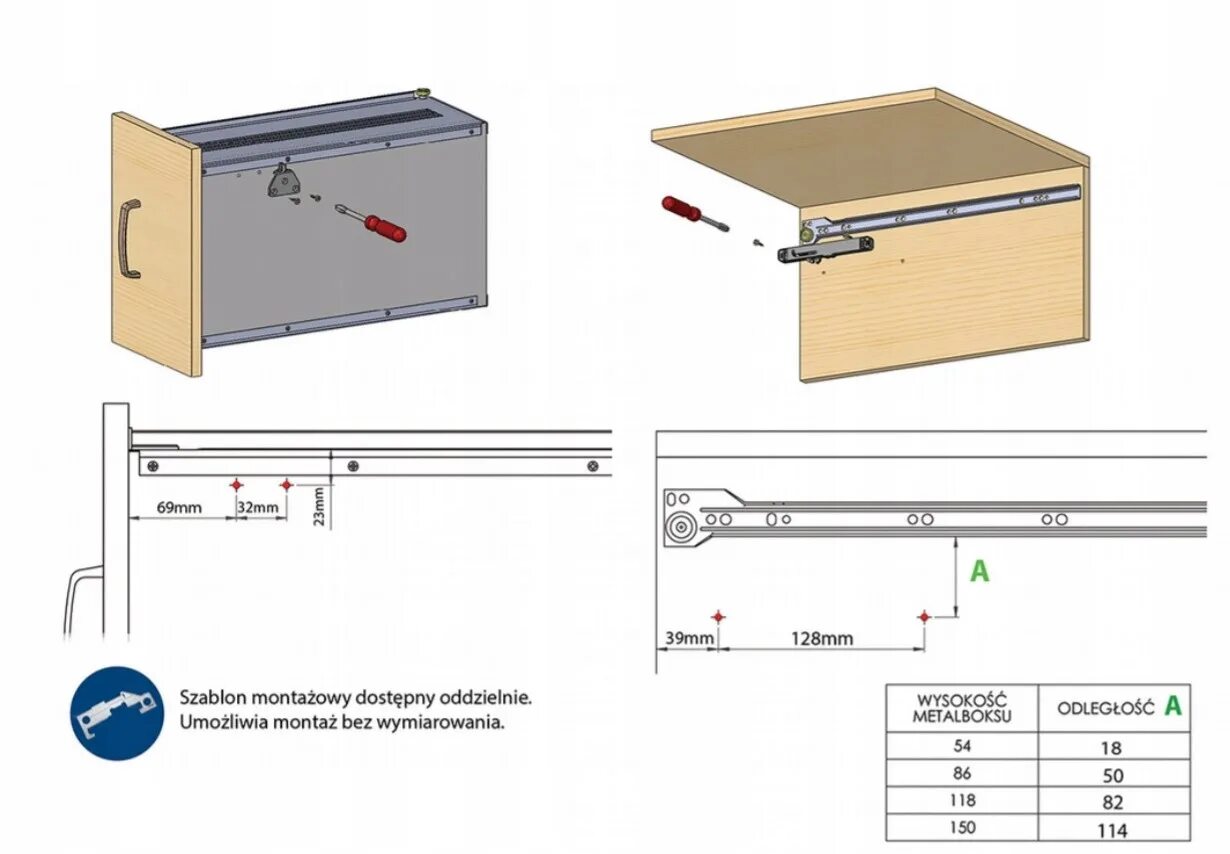 69mm
32mm
23mm

A
39mm
128mm

Szablon montażowy dostępny oddzielnie.
Umożliwia montaż bez wymiarowania.

| WYSOKOŚĆ METALBOKSU | ODLEGŁOŚĆ A |
|---|---|
| 54 | 18 |
| 86 | 50 |
| 118 | 82 |
| 150 | 114 |