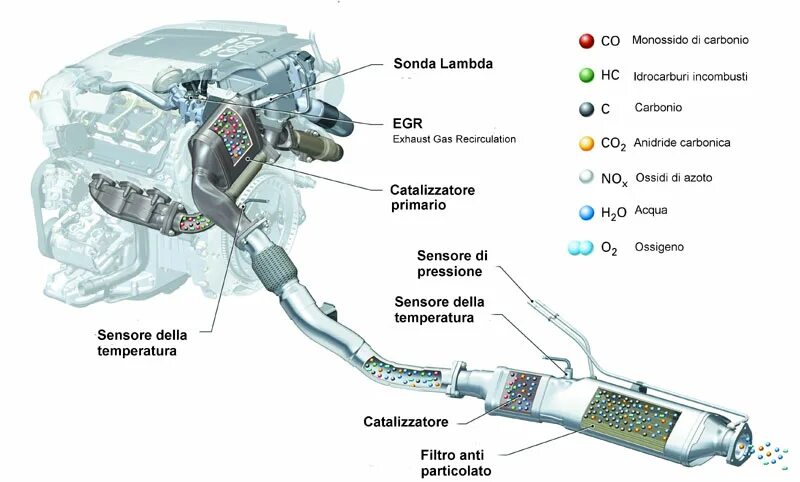 Sonda Lambda

EGR
Exhaust Gas Recirculation

Catalizzatore primario

Sensore della temperatura

Sensore di pressione

Sensore della temperatura

Catalizzatore

Filtro anti particolato

CO Monossido di carbonio
HC Idrocarburi incombusti
C Carbonio
$CO_2$ Anidride carbonica
$NO_x$ Ossidi di azoto
$H_2O$ Acqua
$O_2$ Ossigeno