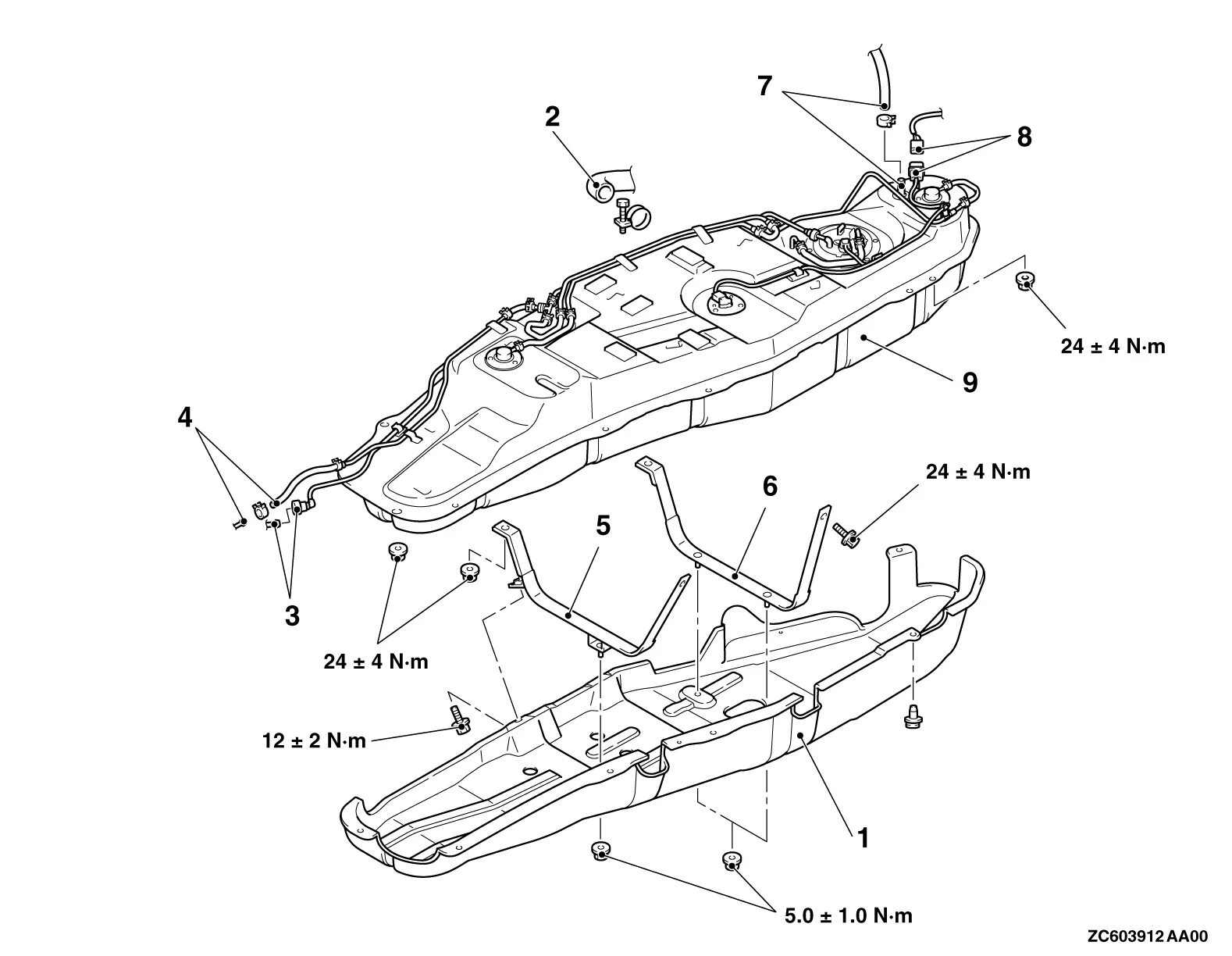 7

2

8

24 ± 4 N·m

9

4

24 ± 4 N·m

6

5

3

24 ± 4 N·m

12 ± 2 N·m

1

5.0 ± 1.0 N·m

ZC603912 AA00