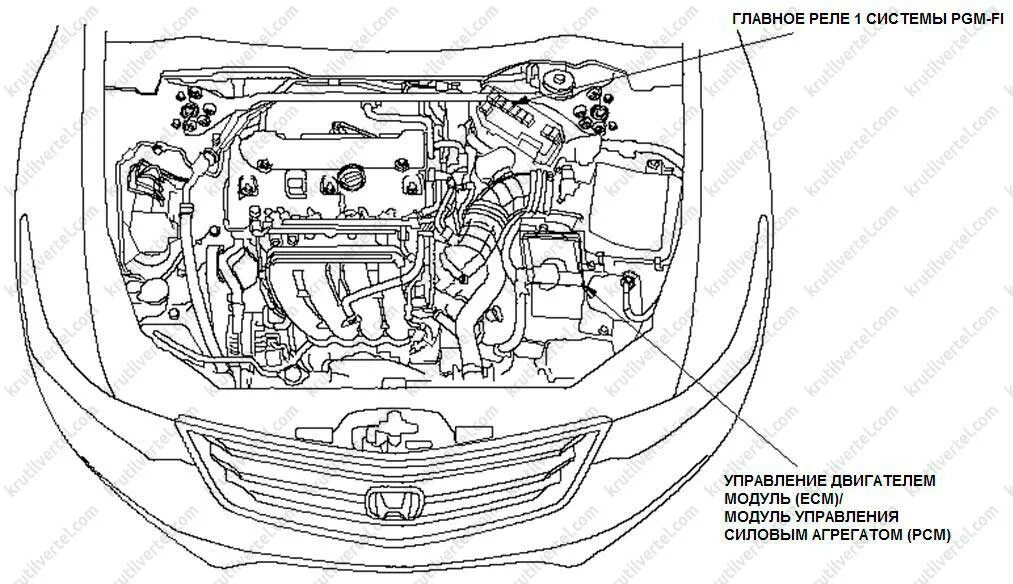 ГЛАВНОЕ РЕЛЕ 1 СИСТЕМЫ PGM-FI

УПРАВЛЕНИЕ ДВИГАТЕЛЕМ
МОДУЛЬ (ECM)/
МОДУЛЬ УПРАВЛЕНИЯ
СИЛОВЫМ АГРЕГАТОМ (PCM)

krutilvertel.com