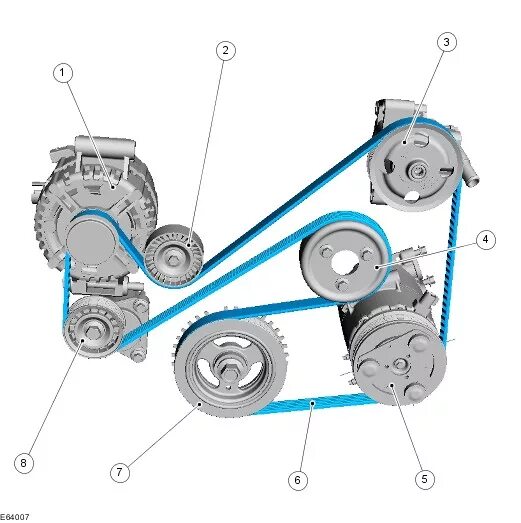 1
2
3
4
8
7
6
5
E64007