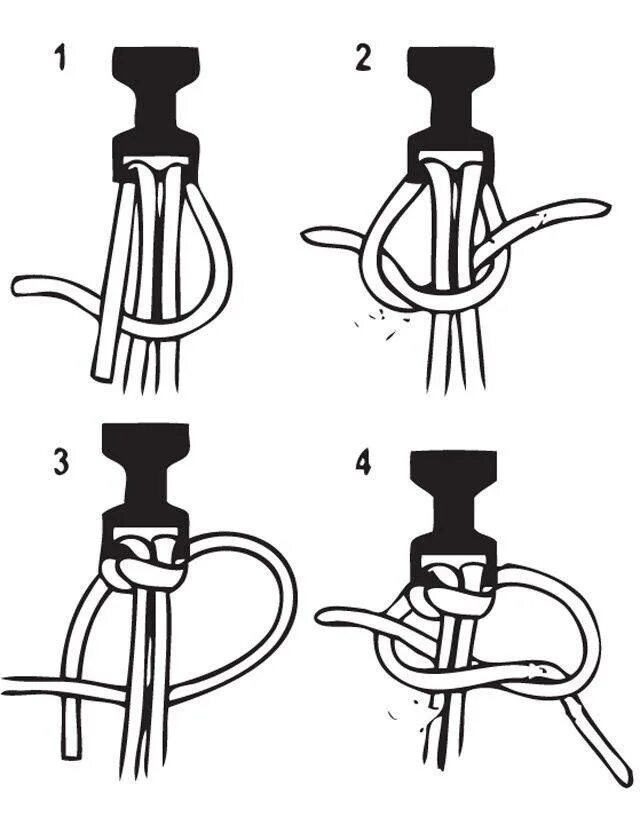 1

2

3

4