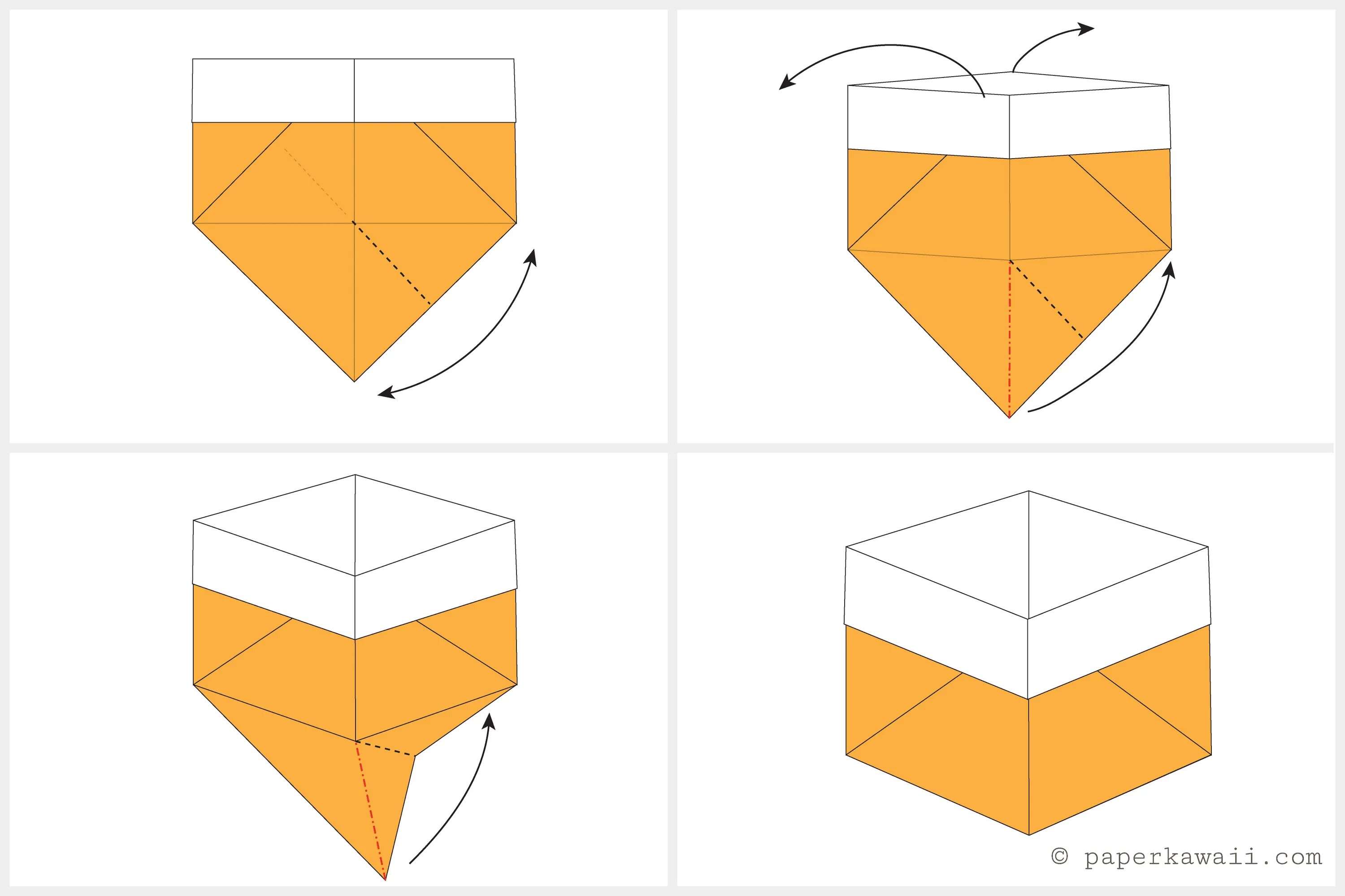 © paperkawaii.com