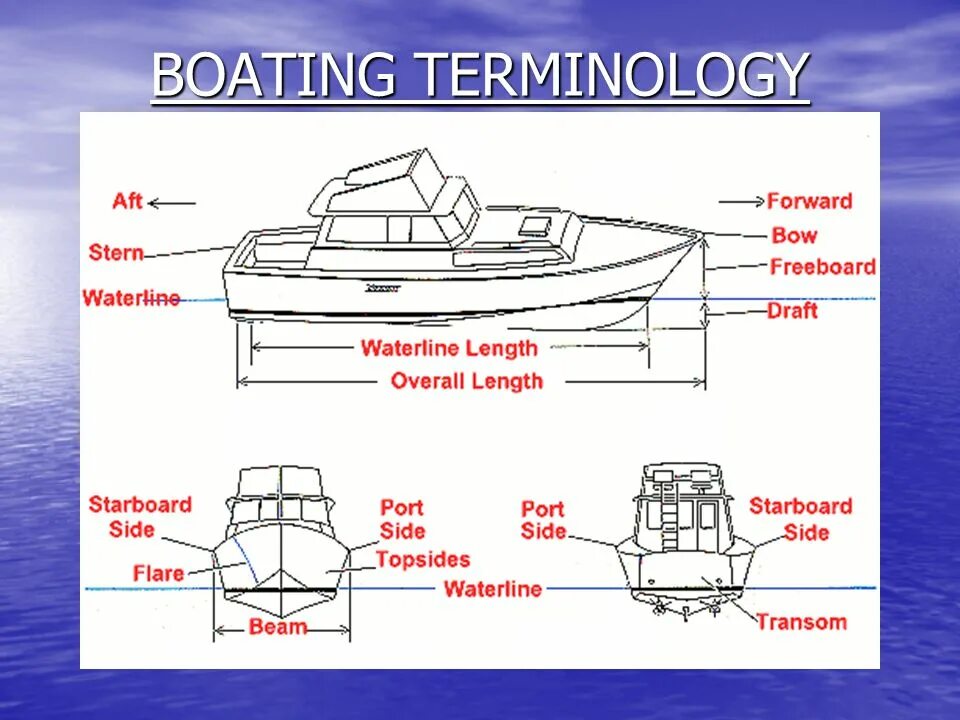 BOATING TERMINOLOGY

Aft

Forward

Stern

Bow

Freeboard

Waterline

Draft

Waterline Length

Overall Length

Starboard Side

Port Side

Flare

Topsides

Waterline

Beam

Port Side

Starboard Side

Transom