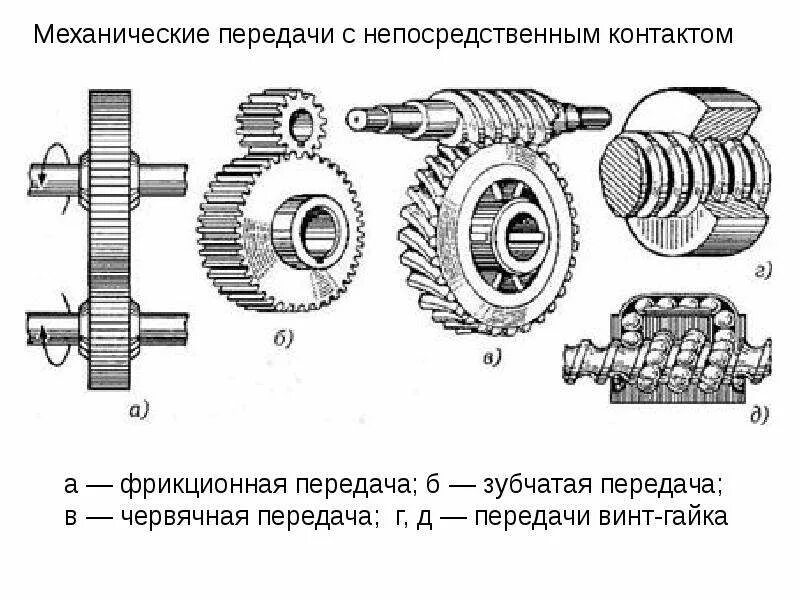 Механические передачи с непосредственным контактом

а)

б)

в)

г)

д)

а — фрикционная передача; б — зубчатая передача;
в — червячная передача; г, д — передачи винт-гайка