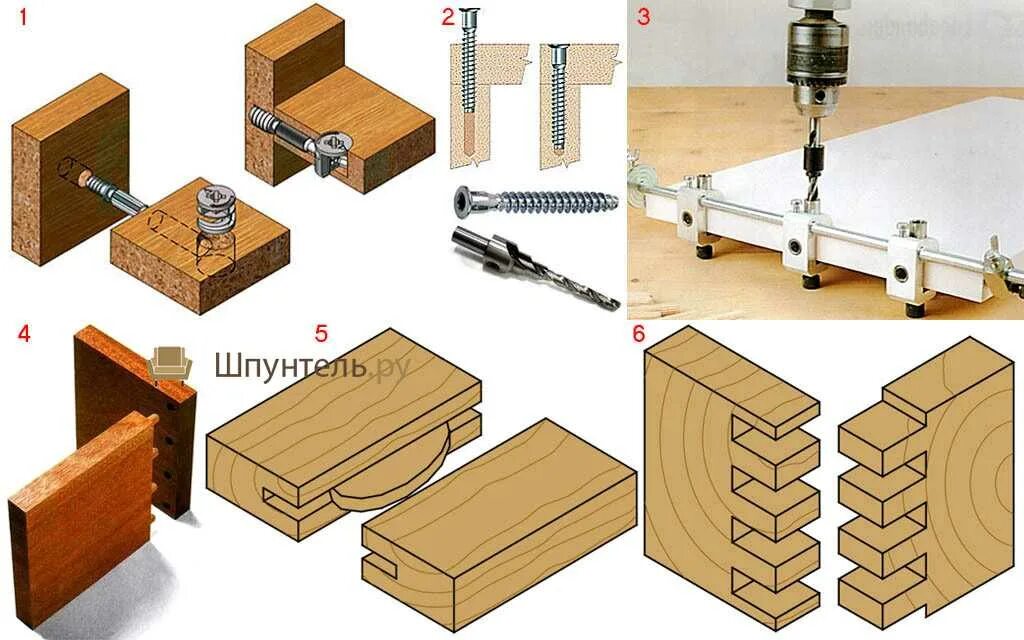 1
2
3
4
Шпунтель.ру
5
6