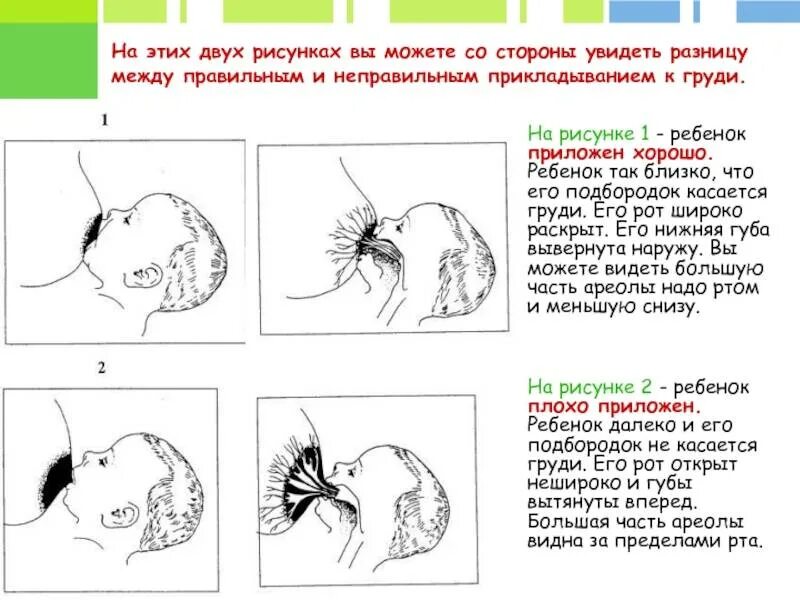 На этих двух рисунках вы можете со стороны увидеть разницу между правильным и неправильным прикладыванием к груди.

1

На рисунке 1 - ребенок приложен хорошо. Ребенок так близко, что его подбородок касается груди. Его рот широко раскрыт. Его нижняя губа вывернута наружу. Вы можете видеть большую часть ареолы надо ртом и меньшую снизу.

2

На рисунке 2 - ребенок плохо приложен. Ребенок далеко и его подбородок не касается груди. Его рот открыт нешироко и губы вытянуты вперед. Большая часть ареолы видна за пределами рта.