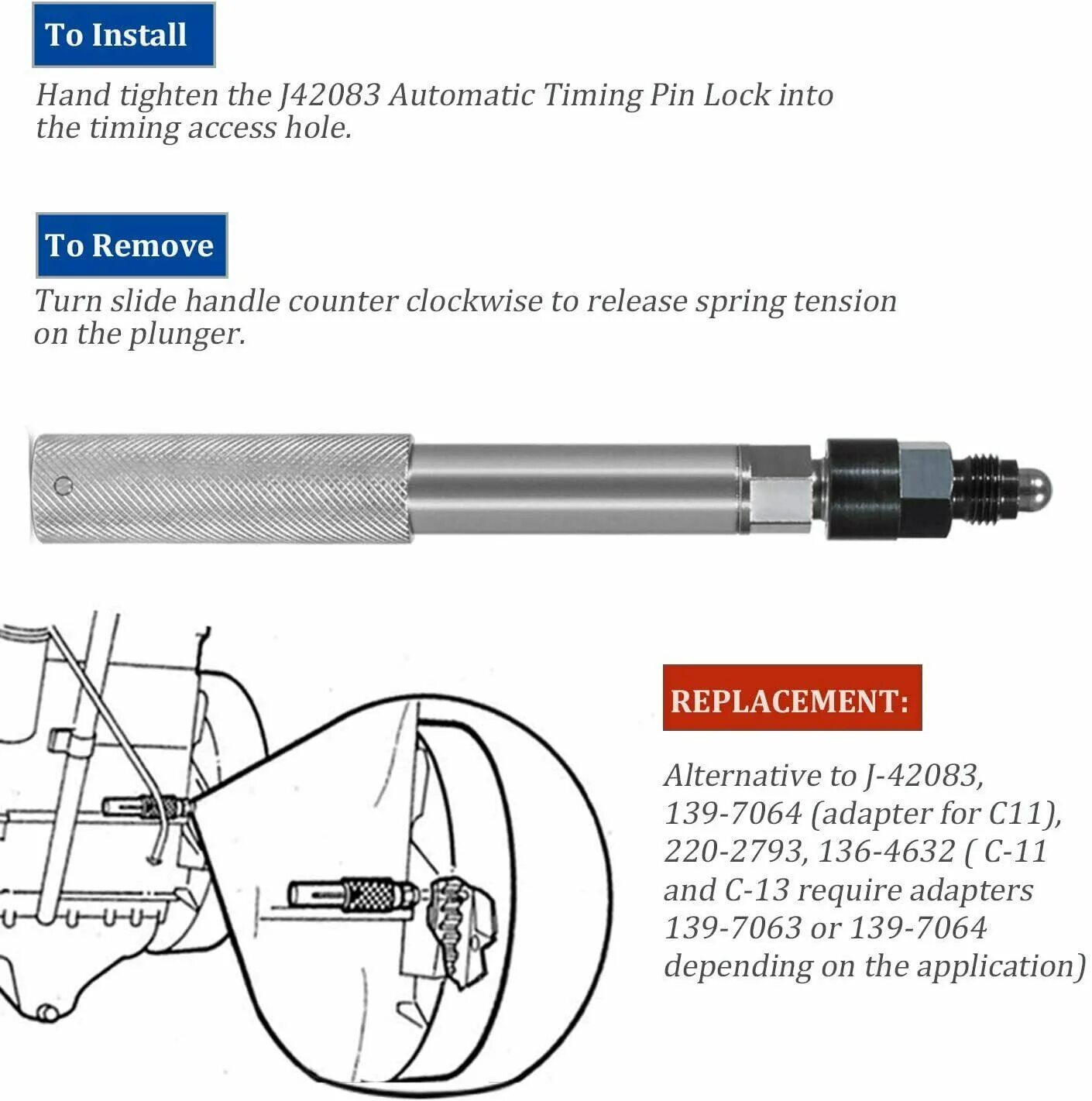 To Install

Hand tighten the J42083 Automatic Timing Pin Lock into the timing access hole.

To Remove

Turn slide handle counter clockwise to release spring tension on the plunger.

REPLACEMENT:

Alternative to J-42083, 139-7064 (adapter for C11), 220-2793, 136-4632 ( C-11 and C-13 require adapters 139-7063 or 139-7064 depending on the application)