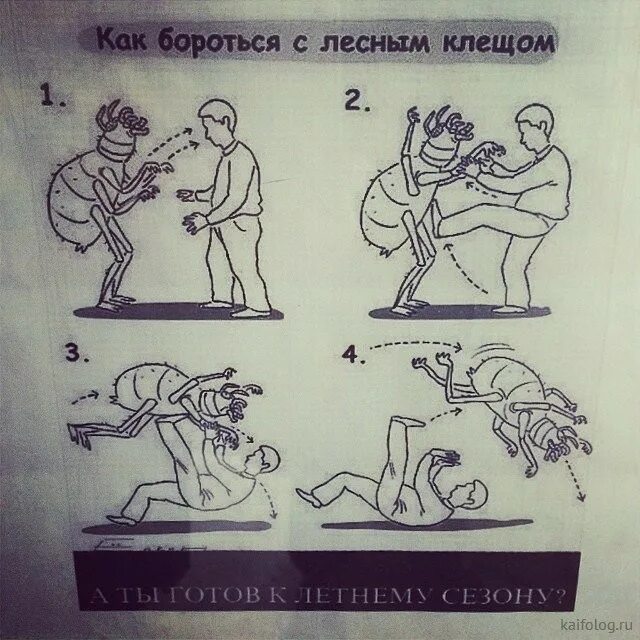 Как бороться с лесным клещом

1.

2.

3.

4.

А ТЫ ГОТОВ К ЛЕТНЕМУ СЕЗОНУ?

kaifolog.ru