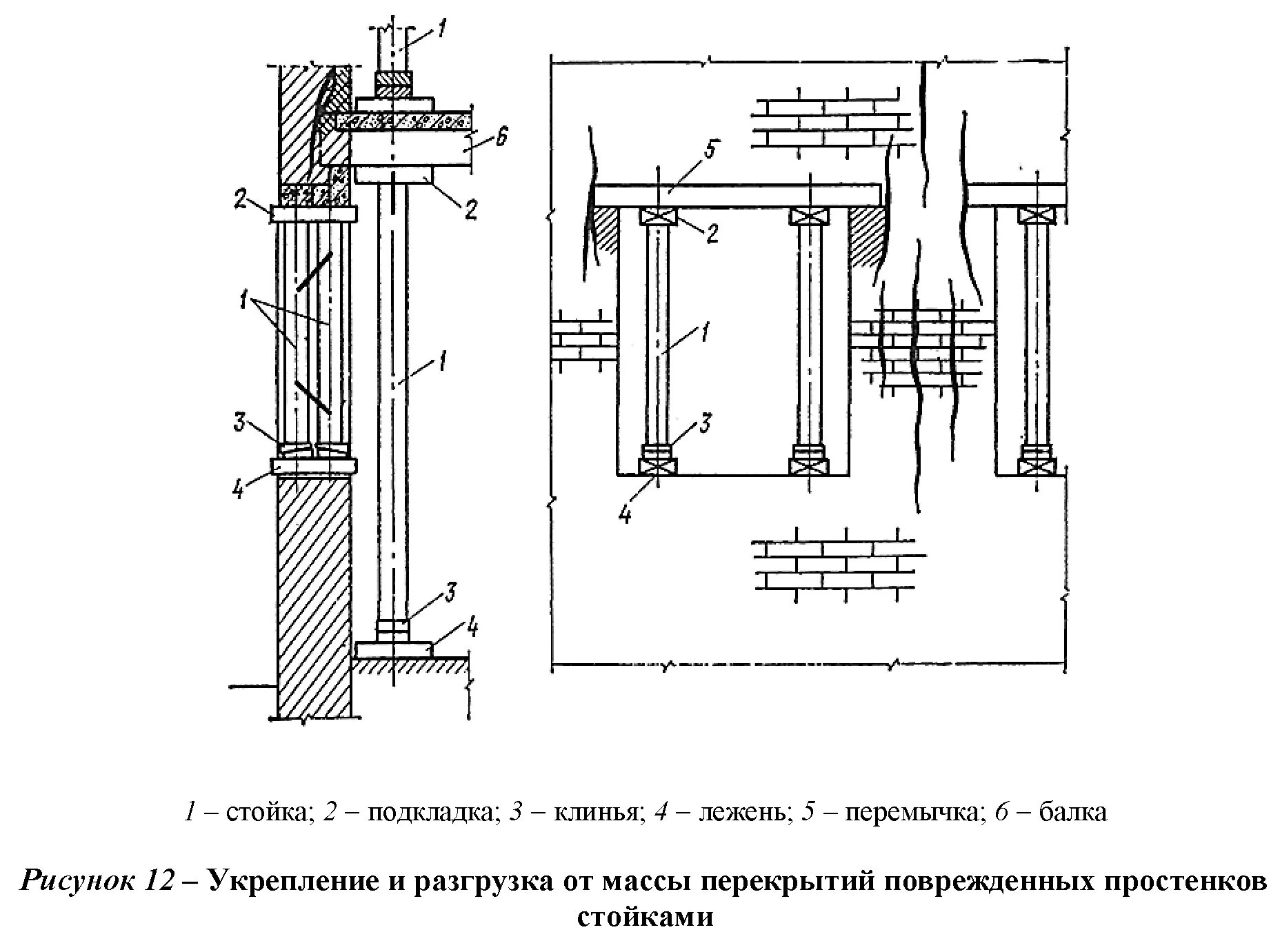 1
6
2
2
1
1
3
4
3
4
5
2
1
3
4

1 – стойка; 2 – подкладка; 3 – клинья; 4 – лежень; 5 – перемычка; 6 – балка

Рисунок 12 – Укрепление и разгрузка от массы перекрытий поврежденных простенков стойками