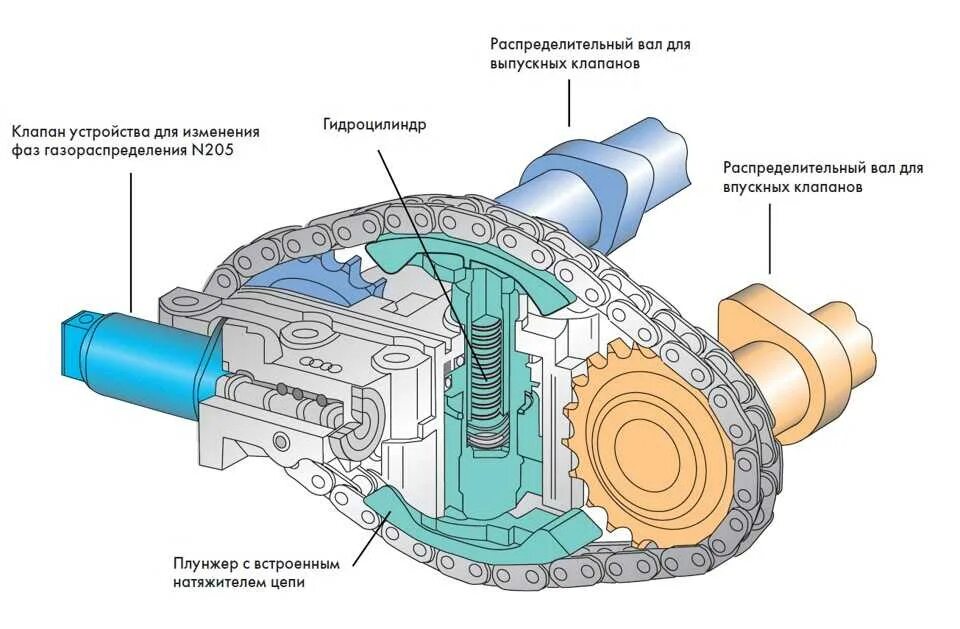 Распределительный вал для выпускных клапанов

Клапан устройства для изменения фаз газораспределения N205

Гидроцилиндр

Распределительный вал для впускных клапанов

Плунжер с встроенным натяжителем цепи