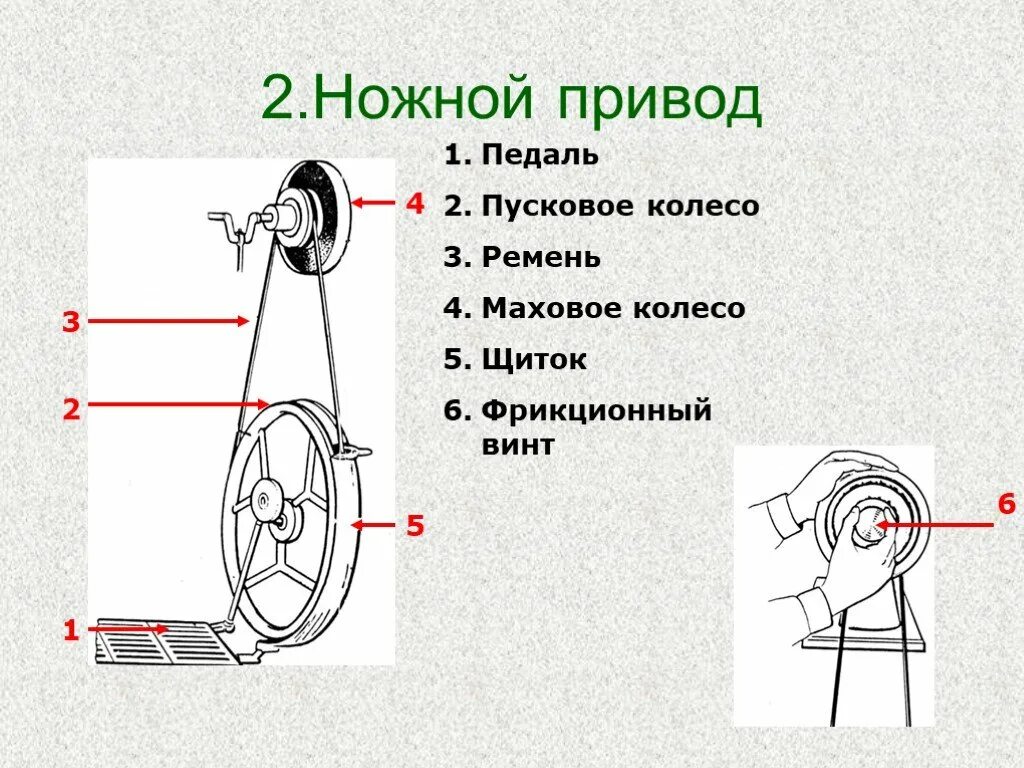 2.Ножной привод

1. Педаль
2. Пусковое колесо
3. Ремень
4. Маховое колесо
5. Щиток
6. Фрикционный винт

4
3
2
5
1
6