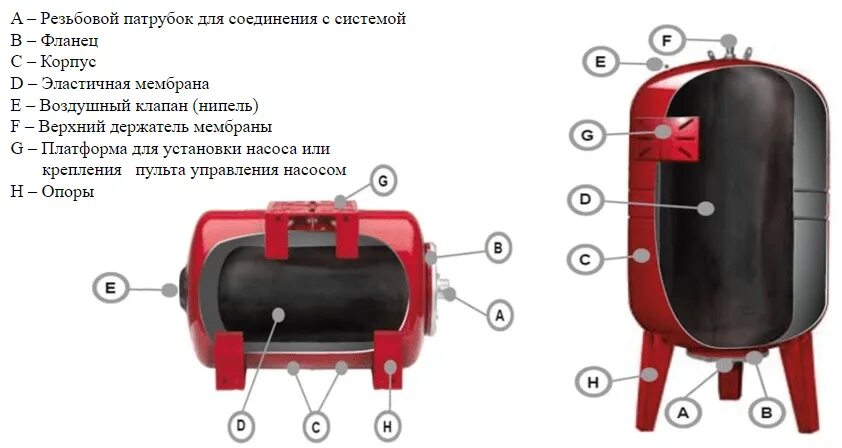 A – Резьбовой патрубок для соединения с системой
B – Фланец
C – Корпус
D – Эластичная мембрана
E – Воздушный клапан (нипель)
F – Верхний держатель мембраны
G – Платформа для установки насоса или крепления пульта управления насосом
H – Опоры

G
B
E
A
D
C
H

F
E
G
D
C
H
A
B