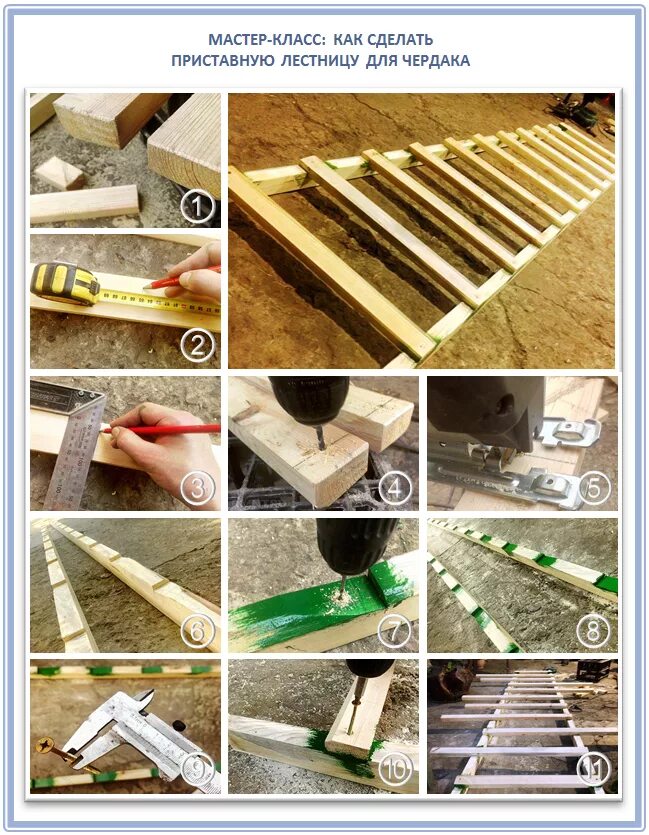 МАСТЕР-КЛАСС: КАК СДЕЛАТЬ
ПРИСТАВНУЮ ЛЕСТНИЦУ ДЛЯ ЧЕРДАКА

1
2
3
4
5
6
7
8
9
10
11