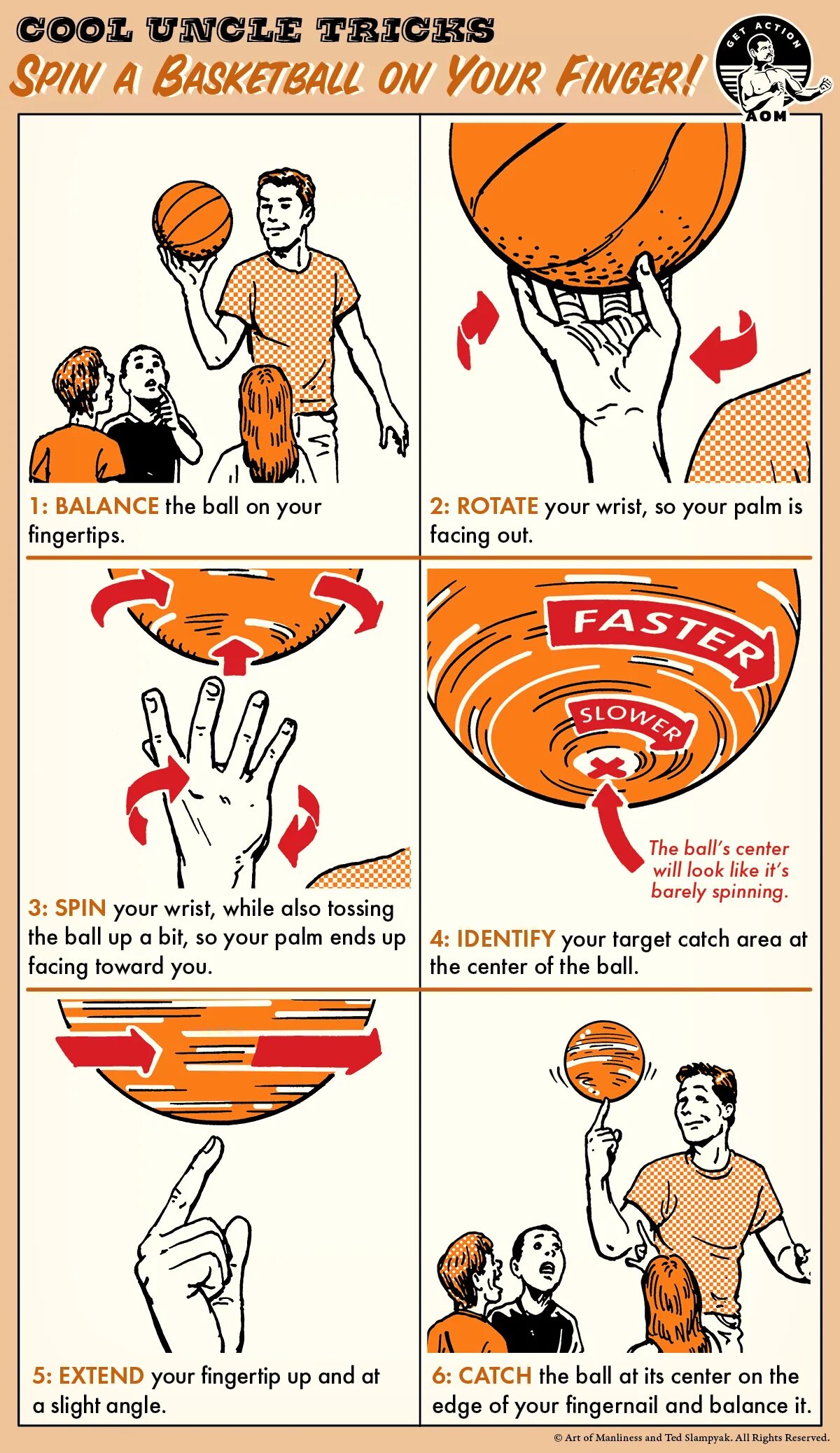 COOL UNCLE TRICKS
SPIN A BASKETBALL ON YOUR FINGER!

GET ACTION
AOM

1: BALANCE the ball on your fingertips.

2: ROTATE your wrist, so your palm is facing out.

3: SPIN your wrist, while also tossing the ball up a bit, so your palm ends up facing toward you.

FASTER
SLOWER
The ball's center will look like it's barely spinning.

4: IDENTIFY your target catch area at the center of the ball.

5: EXTEND your fingertip up and at a slight angle.

6: CATCH the ball at its center on the edge of your fingernail and balance it.

© Art of Manliness and Ted Slampyak. All Rights Reserved.