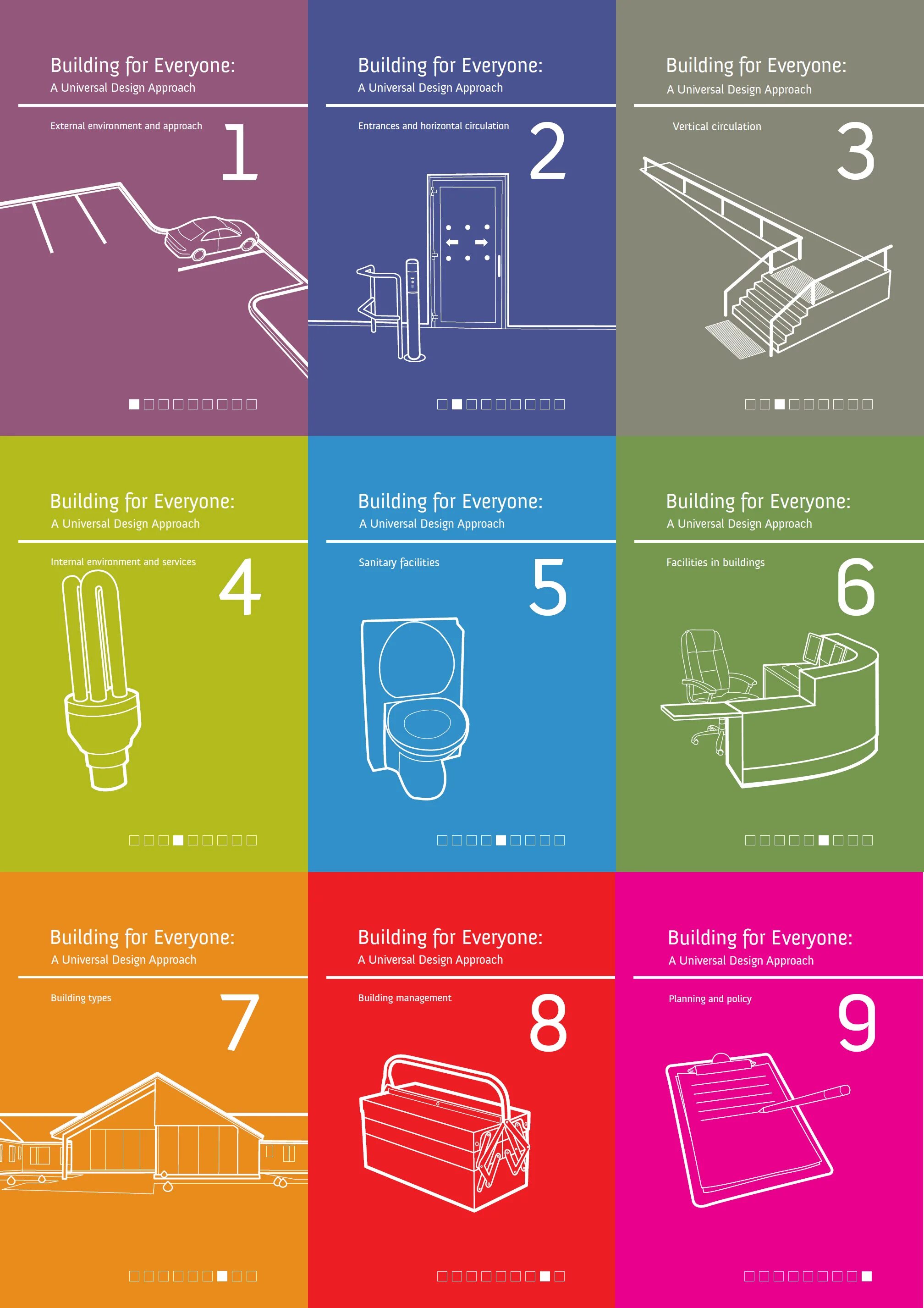 Building for Everyone:
A Universal Design Approach

External environment and approach
1

Building for Everyone:
A Universal Design Approach

Entrances and horizontal circulation
2

Building for Everyone:
A Universal Design Approach

Vertical circulation
3

Building for Everyone:
A Universal Design Approach

Internal environment and services
4

Building for Everyone:
A Universal Design Approach

Sanitary facilities
5

Building for Everyone:
A Universal Design Approach

Facilities in buildings
6

Building for Everyone:
A Universal Design Approach

Building types
7

Building for Everyone:
A Universal Design Approach

Building management
8

Building for Everyone:
A Universal Design Approach

Planning and policy
9