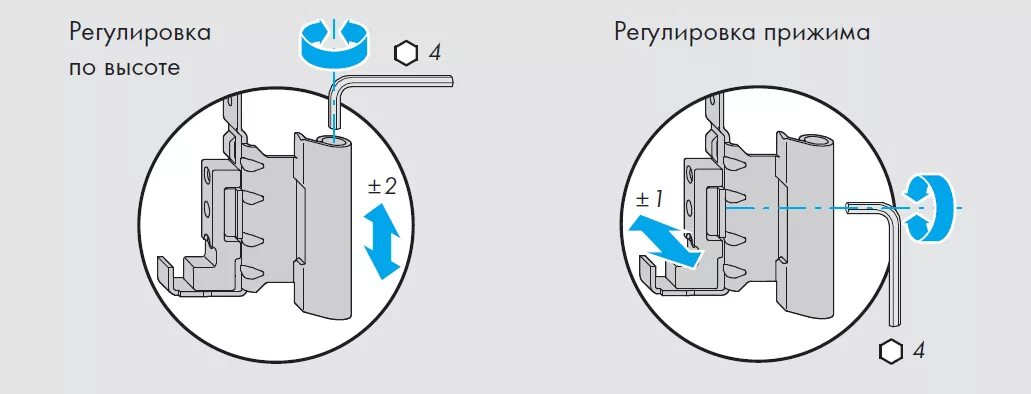 Регулировка по высоте

4

±2

Регулировка прижима

±1

4