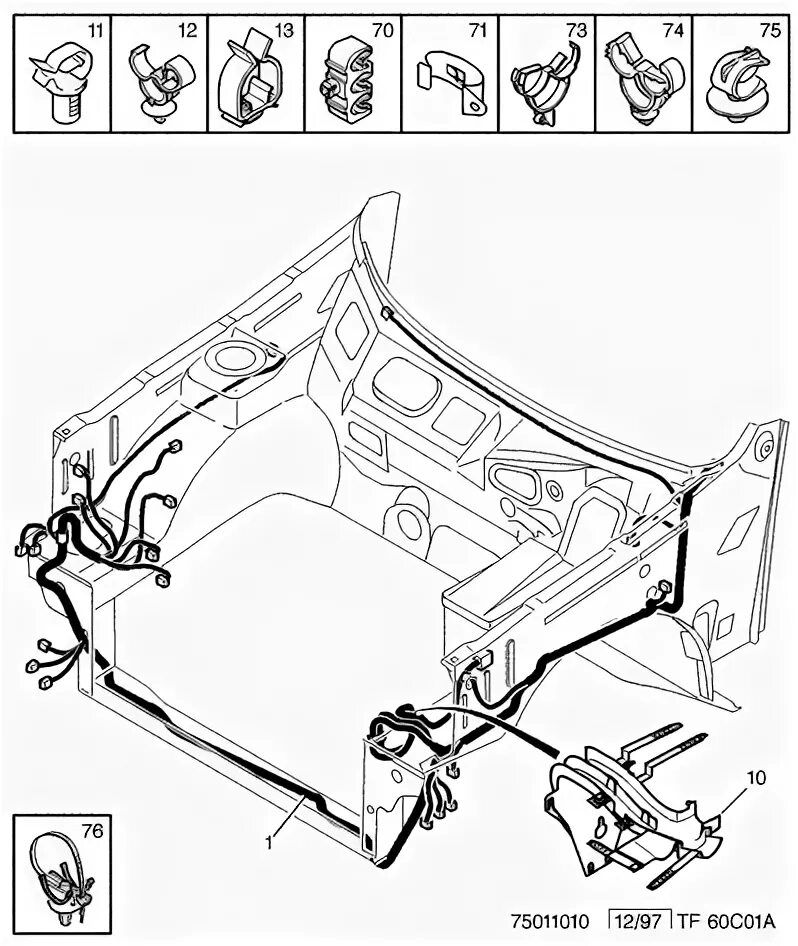 11 12 13 70 71 73 74 75

10

1

76

75011010 12/97 TF 60C01A